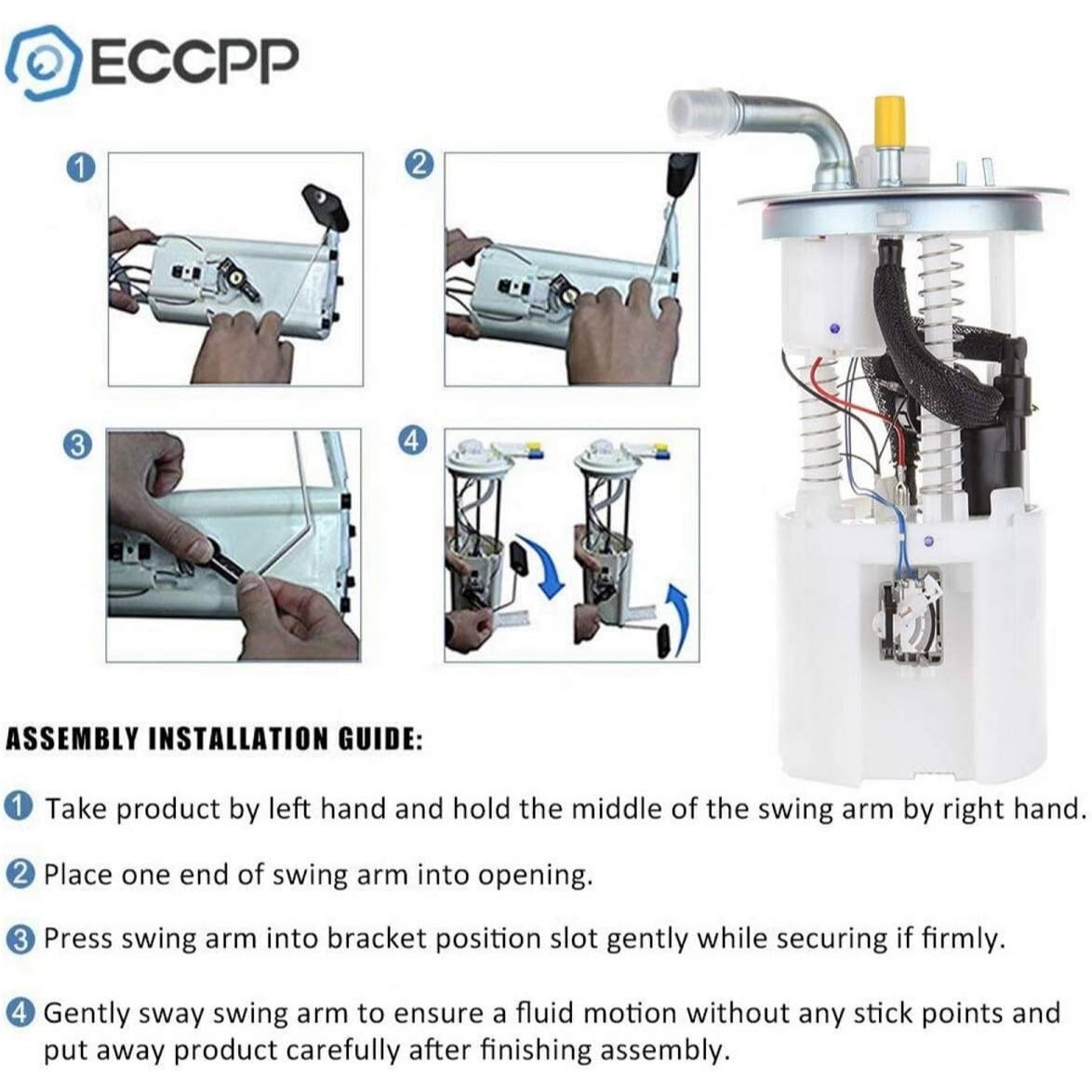 ECCPP

1

2

3

4

ASSEMBLY INSTALLATION GUIDE:

1 Take product by left hand and hold the middle of the swing arm by right hand.

2 Place one end of swing arm into opening.

3 Press swing arm into bracket position slot gently while securing if firmly.

4 Gently sway swing arm to ensure a fluid motion without any stick points and put away product carefully after finishing assembly.