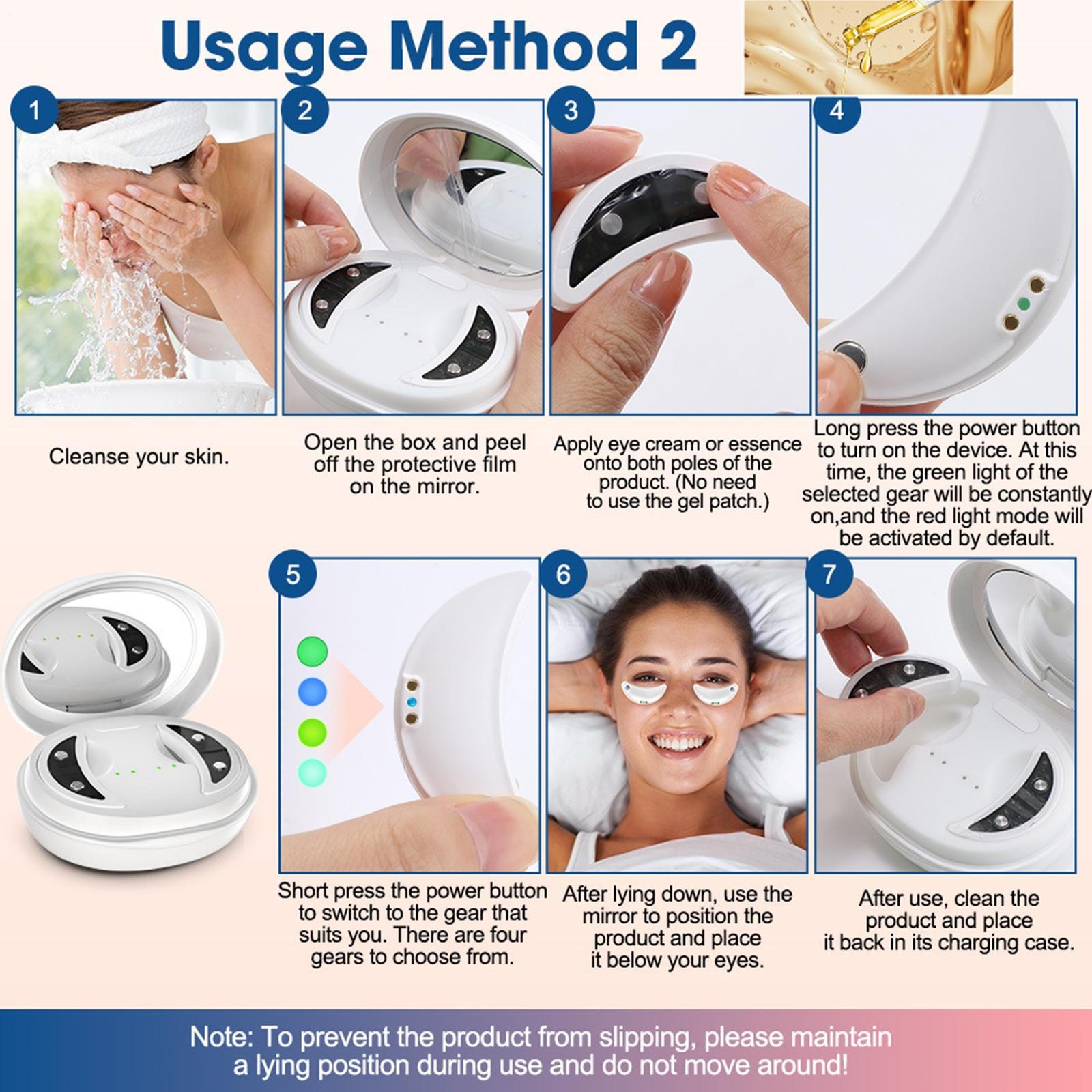 Usage Method 2

1

Cleanse your skin.

2

Open the box and peel off the protective film on the mirror.

3

Apply eye cream or essence onto both poles of the product. (No need to use the gel patch.)

4

Long press the power button to turn on the device. At this time, the green light of the selected gear will be constantly on,and the red light mode will be activated by default.

5

Short press the power button to switch to the gear that suits you. There are four gears to choose from.

6

After lying down, use the mirror to position the product and place it below your eyes.

7

After use, clean the product and place it back in its charging case.

Note: To prevent the product from slipping, please maintain a lying position during use and do not move around!