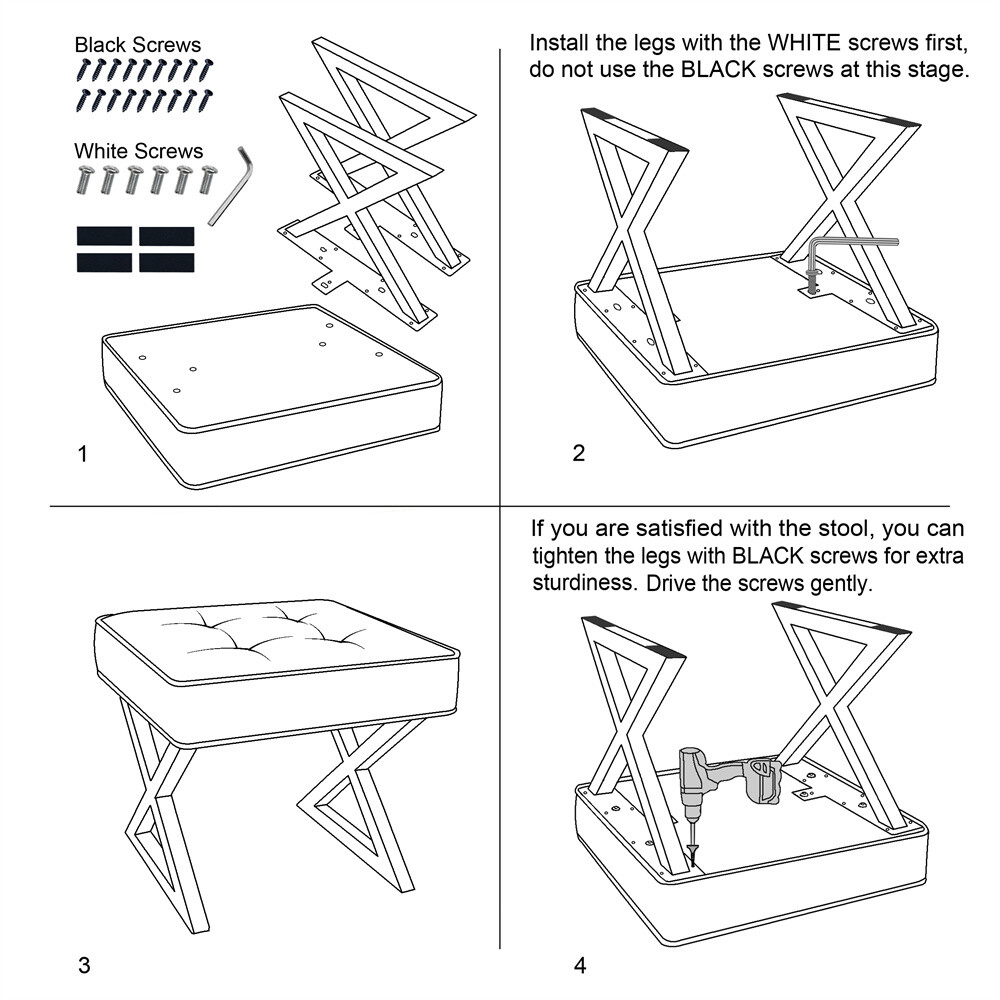 Black Screws

White Screws

1

Install the legs with the WHITE screws first, do not use the BLACK screws at this stage.

2

3

If you are satisfied with the stool, you can tighten the legs with BLACK screws for extra sturdiness. Drive the screws gently.

4