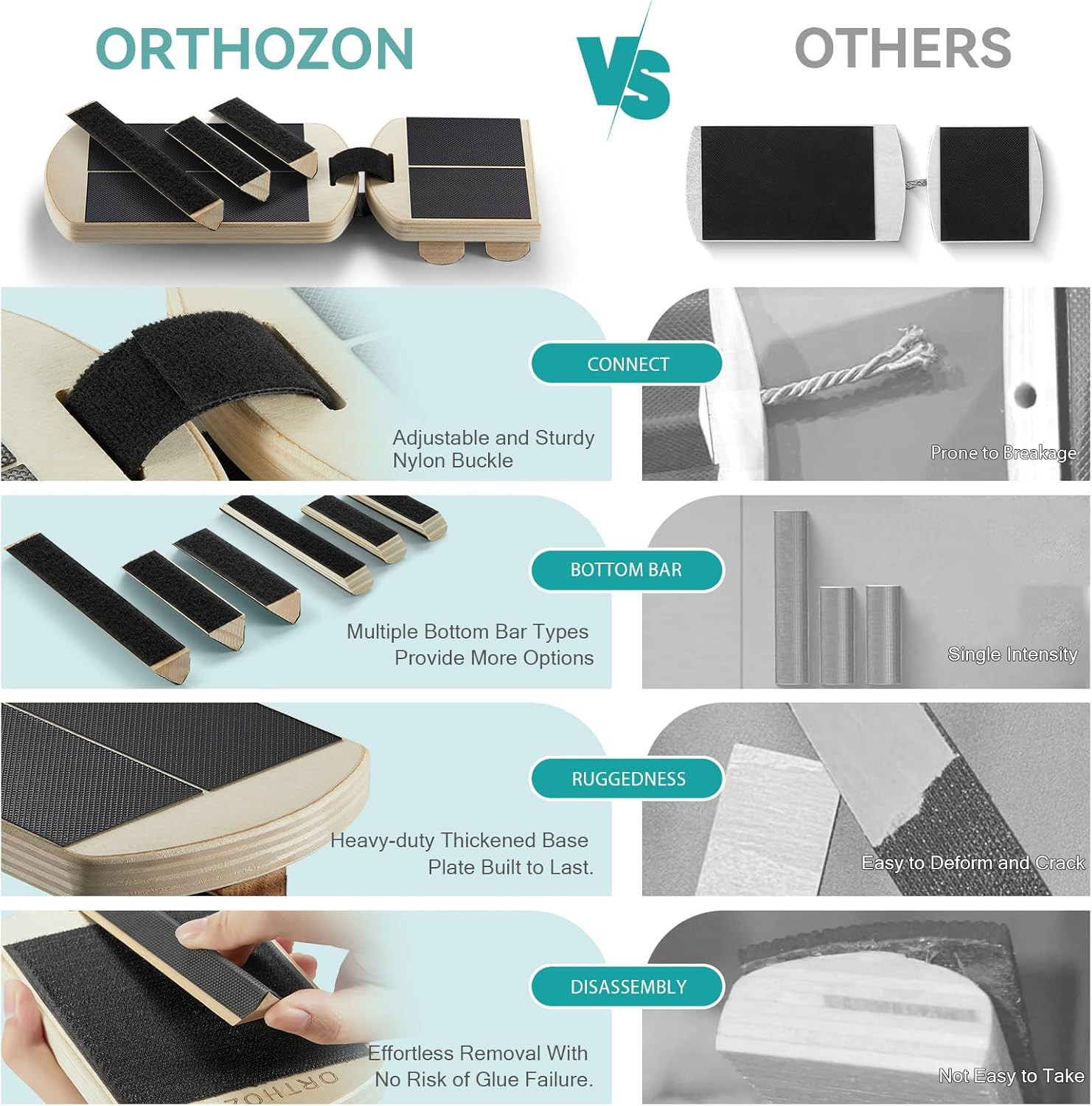 ORTHOZON

VS

OTHERS

CONNECT

Adjustable and Sturdy Nylon Buckle

Prone to Breakage

BOTTOM BAR

Multiple Bottom Bar Types Provide More Options

Single Intensity

RUGGEDNESS

Heavy-duty Thickened Base Plate Built to Last.

Easy to Deform and Crack

DISASSEMBLY

Effortless Removal With No Risk of Glue Failure.

ORTHOZ

Not Easy to Take