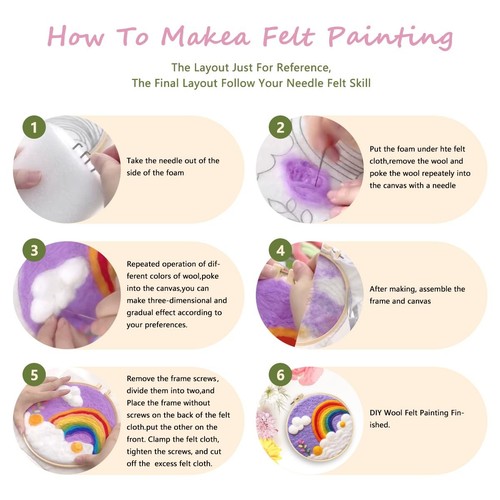 How To Makea Felt Painting

The Layout Just For Reference, The Final Layout Follow Your Needle Felt Skill

1

Take the needle out of the side of the foam

2

Put the foam under hte felt cloth,remove the wool and poke the wool repeately into the canvas with a needle

3

Repeated operation of different colors of wool,poke into the canvas,you can make three-dimensional and gradual effect according to your preferences.

4

After making, assemble the frame and canvas

5

Remove the frame screws, divide them into two,and Place the frame without screws on the back of the felt cloth.put the other on the front. Clamp the felt cloth, tighten the screws, and cut off the excess felt cloth.

6

DIY Wool Felt Painting Finished.