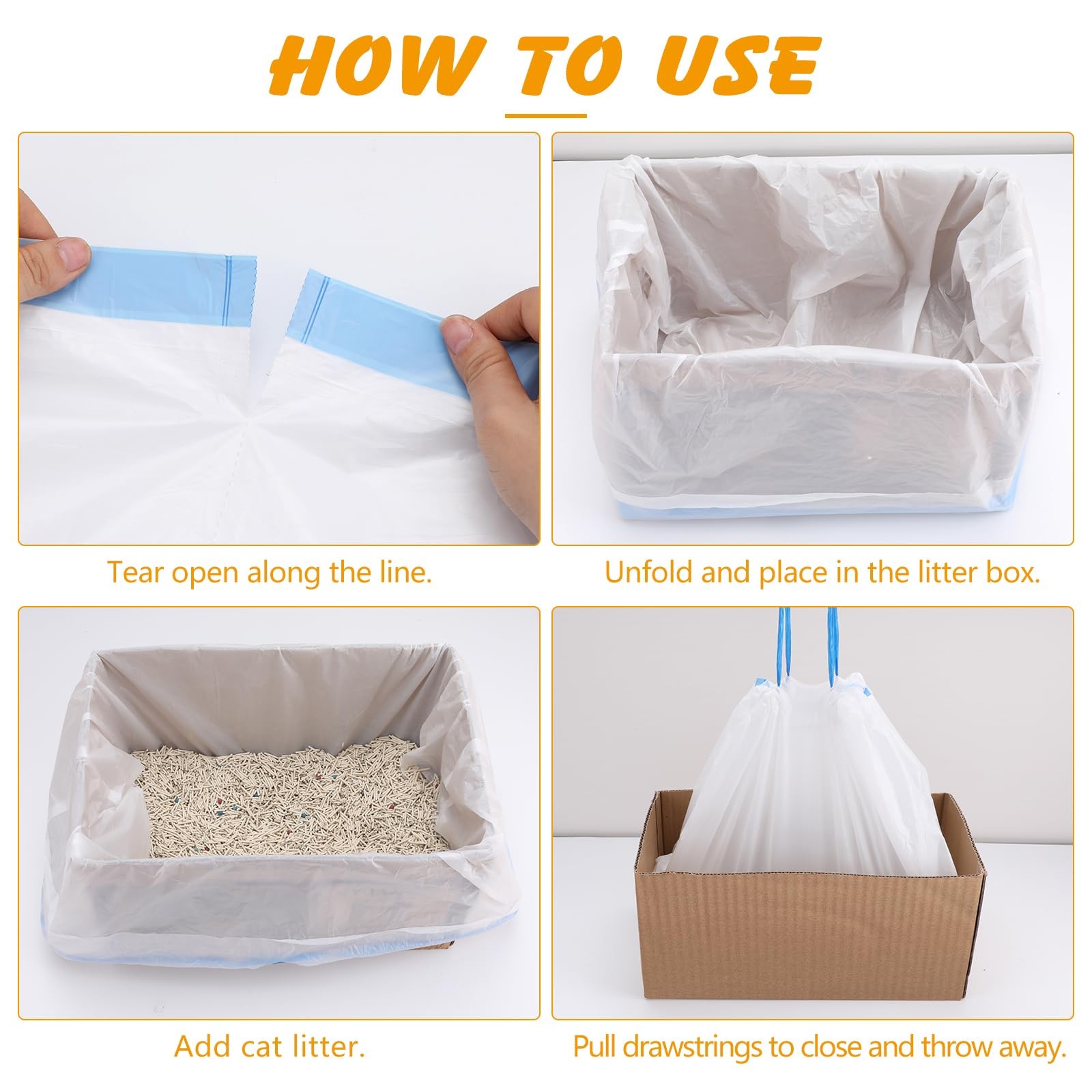 HOW TO USE

Tear open along the line.

Unfold and place in the litter box.

Add cat litter.

Pull drawstrings to close and throw away.