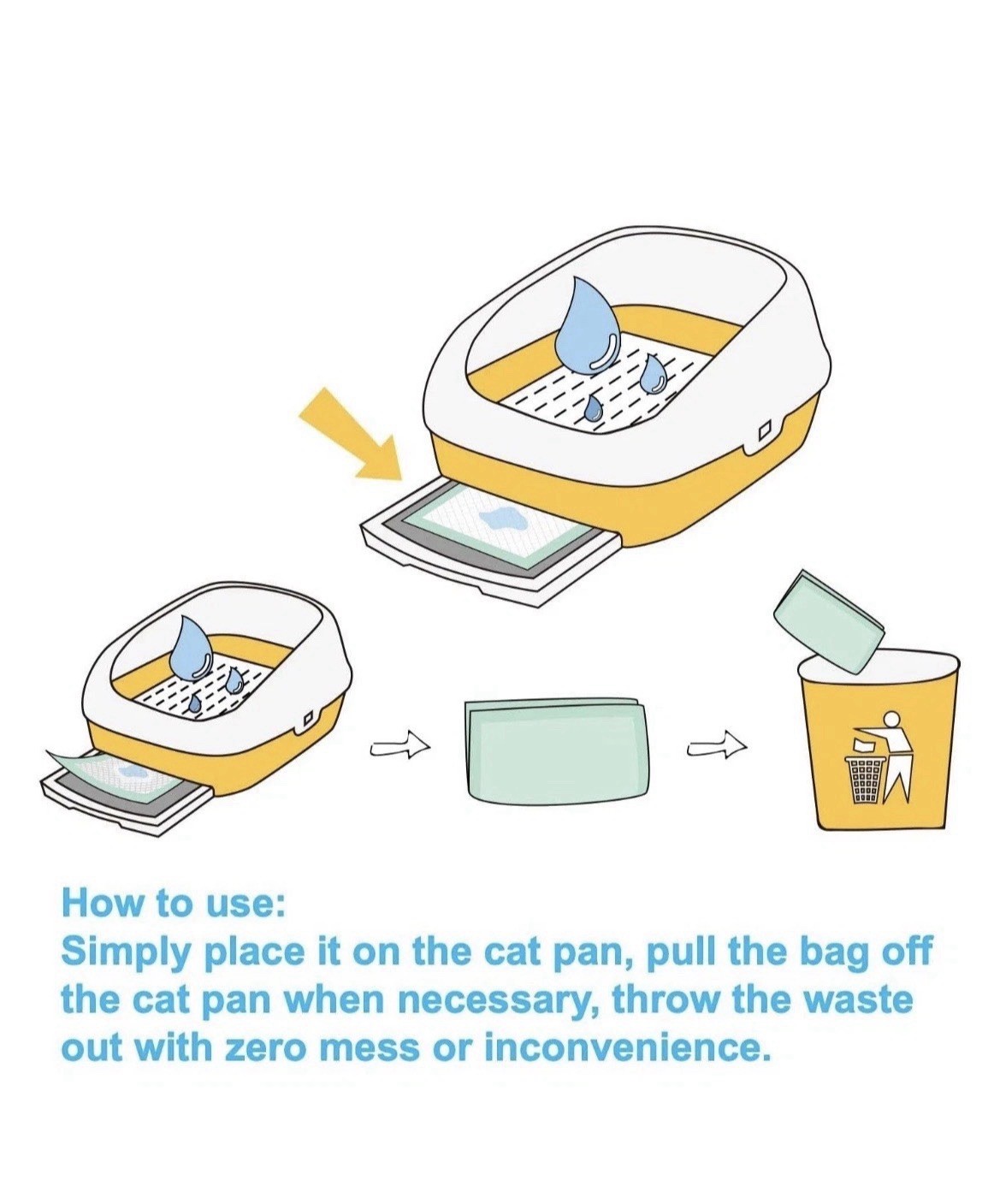 How to use:
Simply place it on the cat pan, pull the bag off the cat pan when necessary, throw the waste out with zero mess or inconvenience.