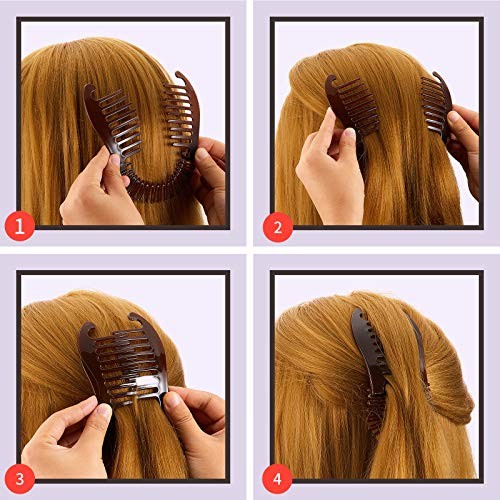 1

2

3

4