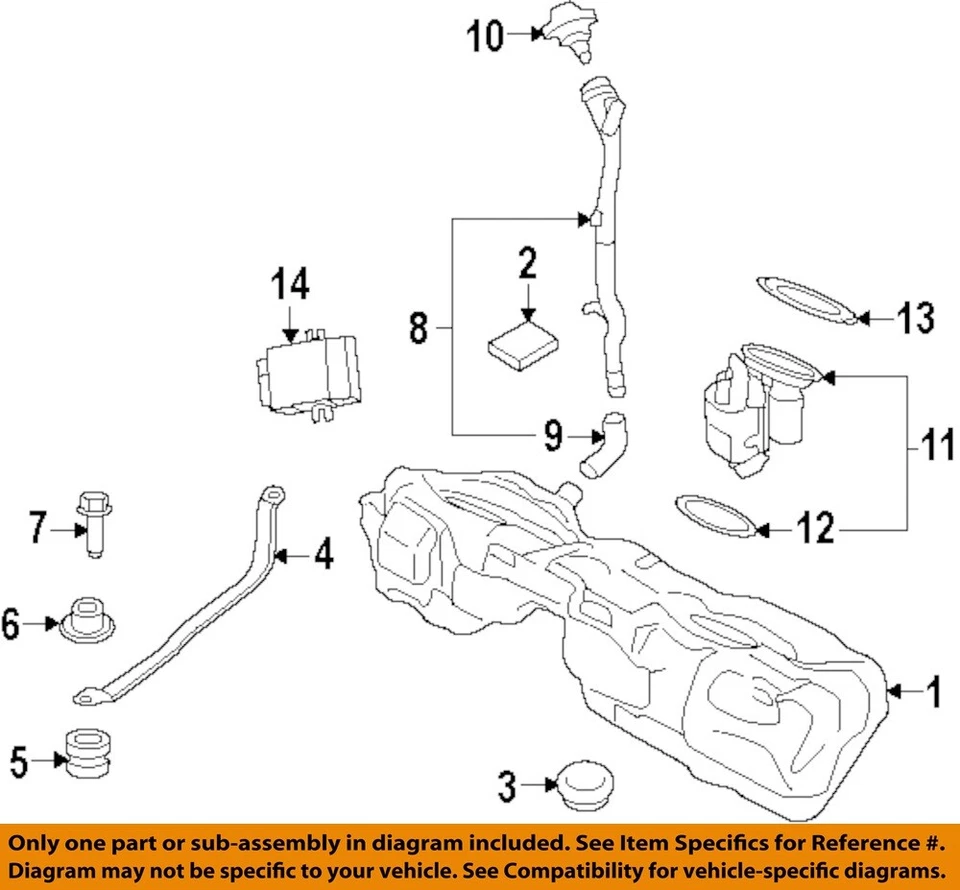 10
14
2
8
13
9
11
7
4
12
6
1
5
3

Only one part or sub-assembly in diagram included. See Item Specifics for Reference #.
Diagram may not be specific to your vehicle. See Compatibility for vehicle-specific diagrams.