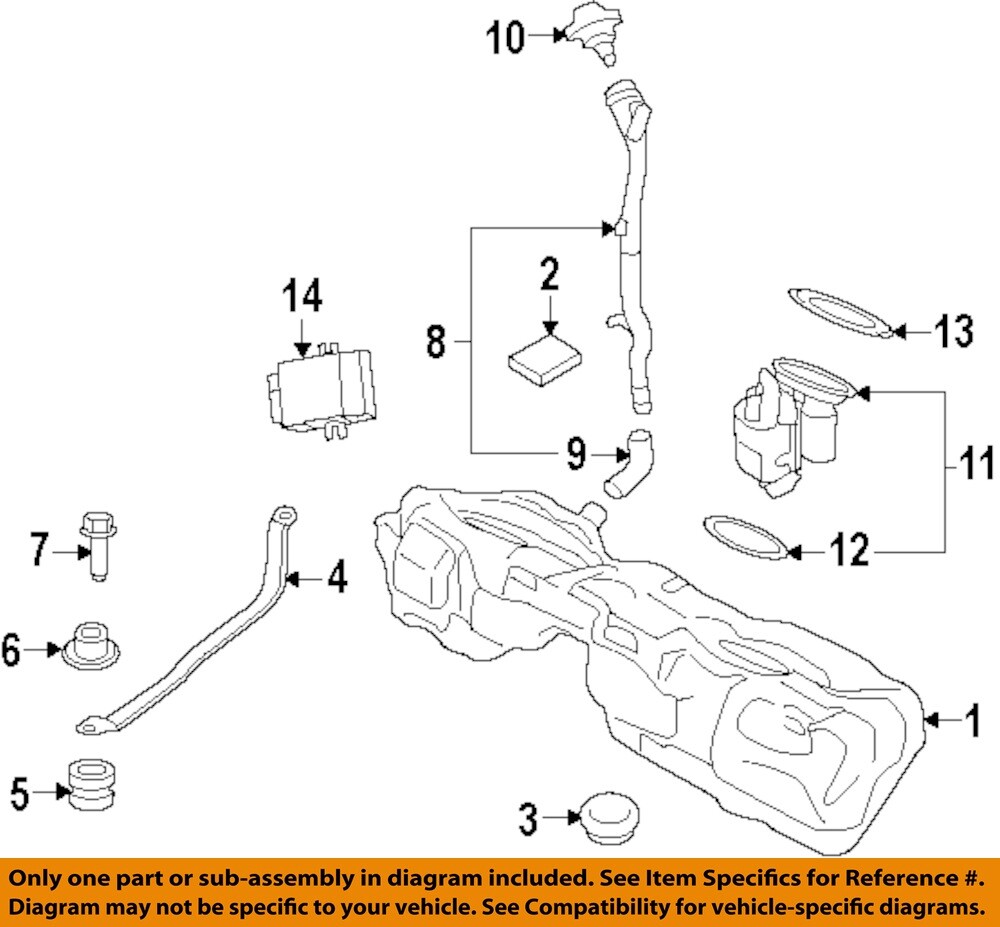 10
14
2
8
13
9
11
7
4
12
6
1
5
3

Only one part or sub-assembly in diagram included. See Item Specifics for Reference #.
Diagram may not be specific to your vehicle. See Compatibility for vehicle-specific diagrams.