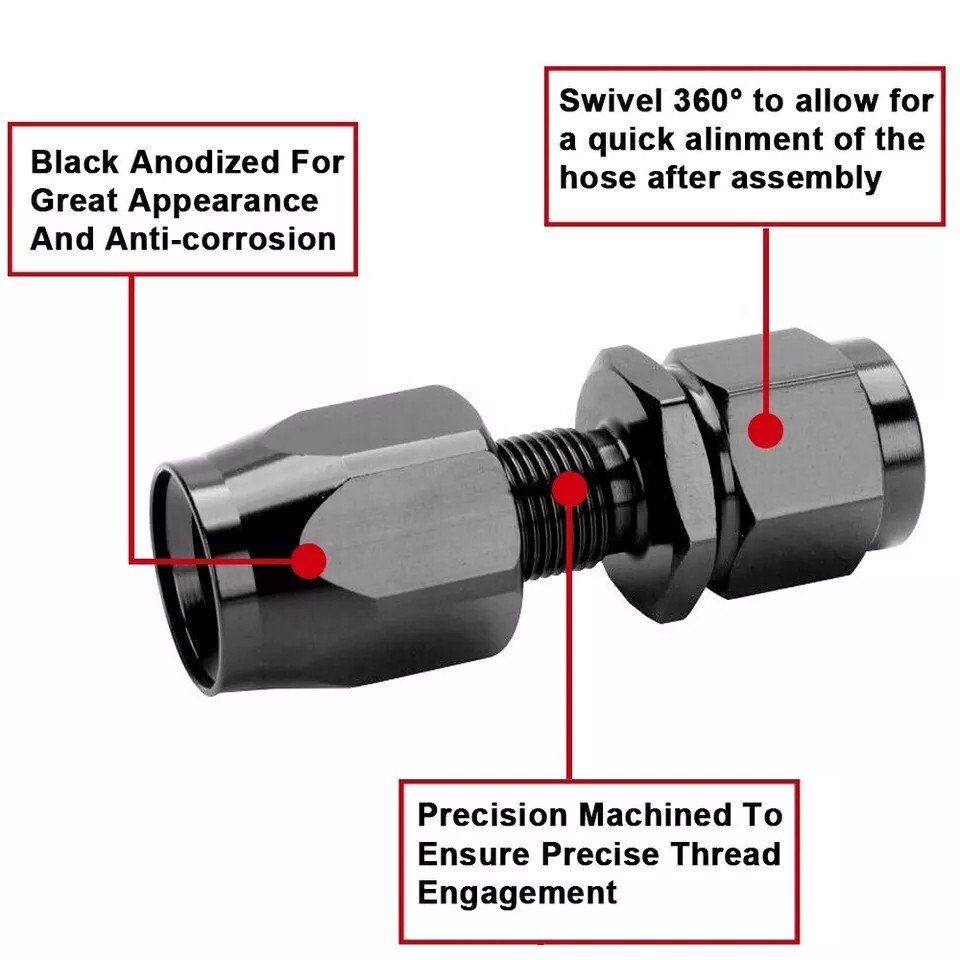 Black Anodized For Great Appearance And Anti-corrosion

Swivel 360° to allow for a quick alinment of the hose after assembly

Precision Machined To Ensure Precise Thread Engagement