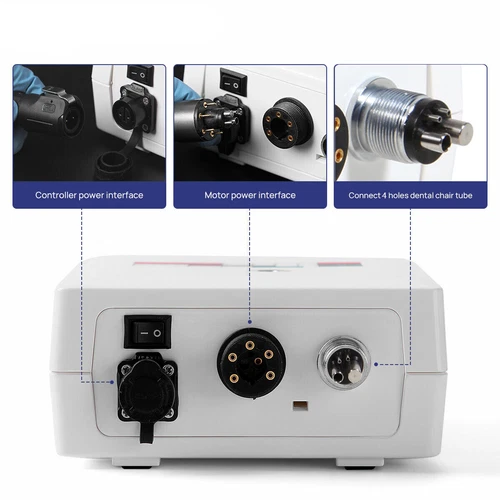 Controller power interface

Motor power interface

Connect 4 holes dental chair tube