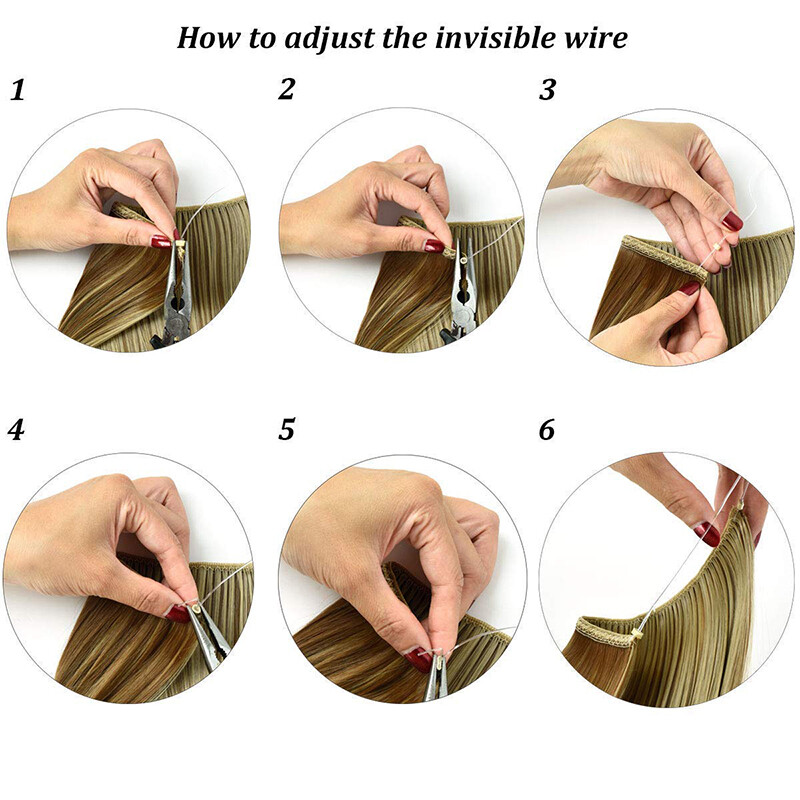 How to adjust the invisible wire

1

2

3

4

5

6