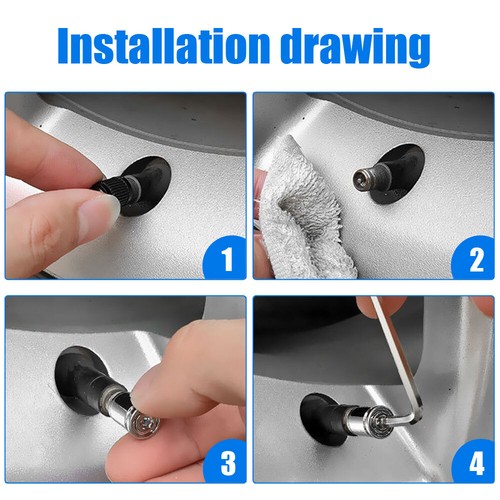 Installation drawing

1

2

3

4