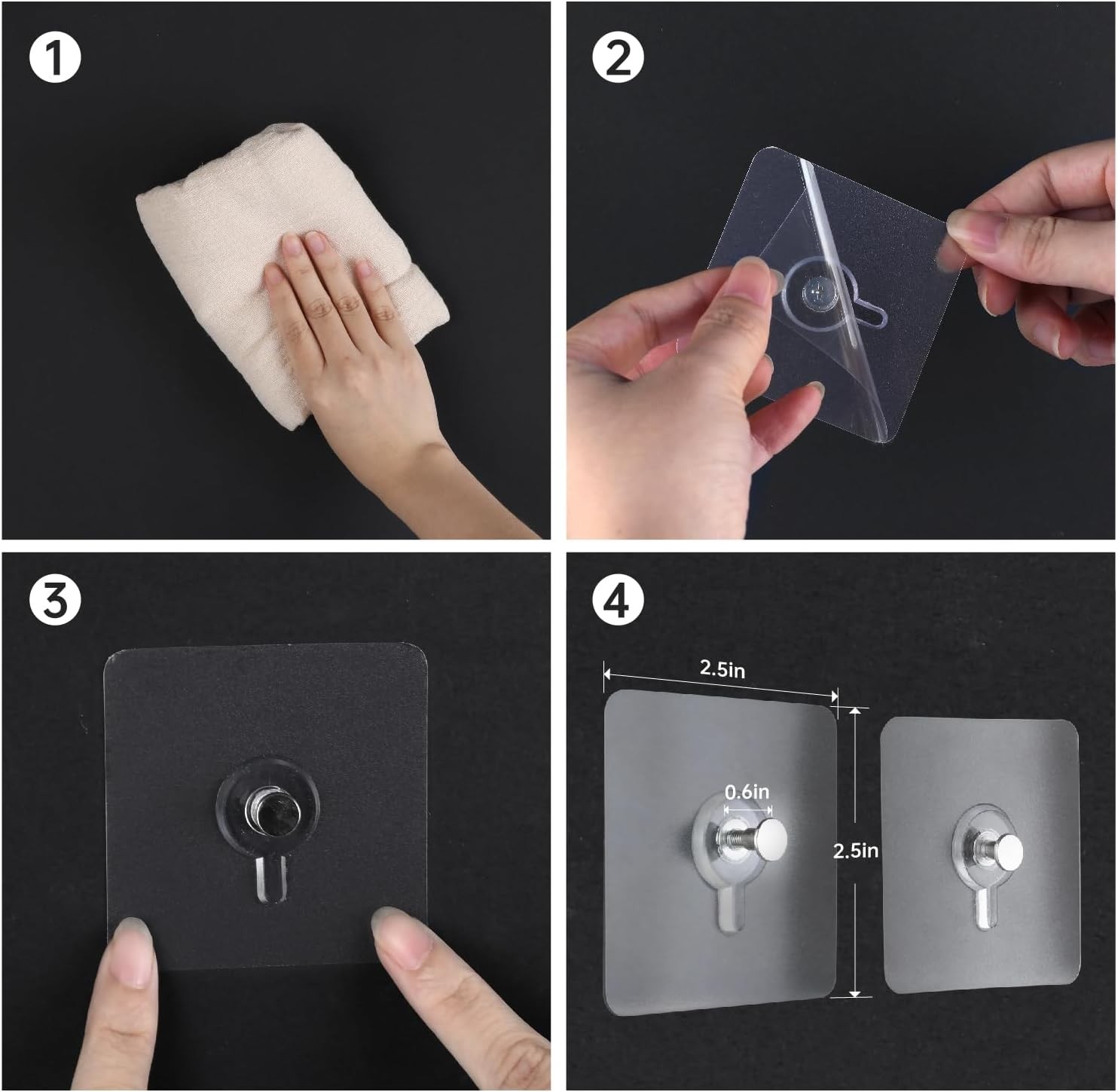 1

2

3

4

2.5in

0.6in

2.5in