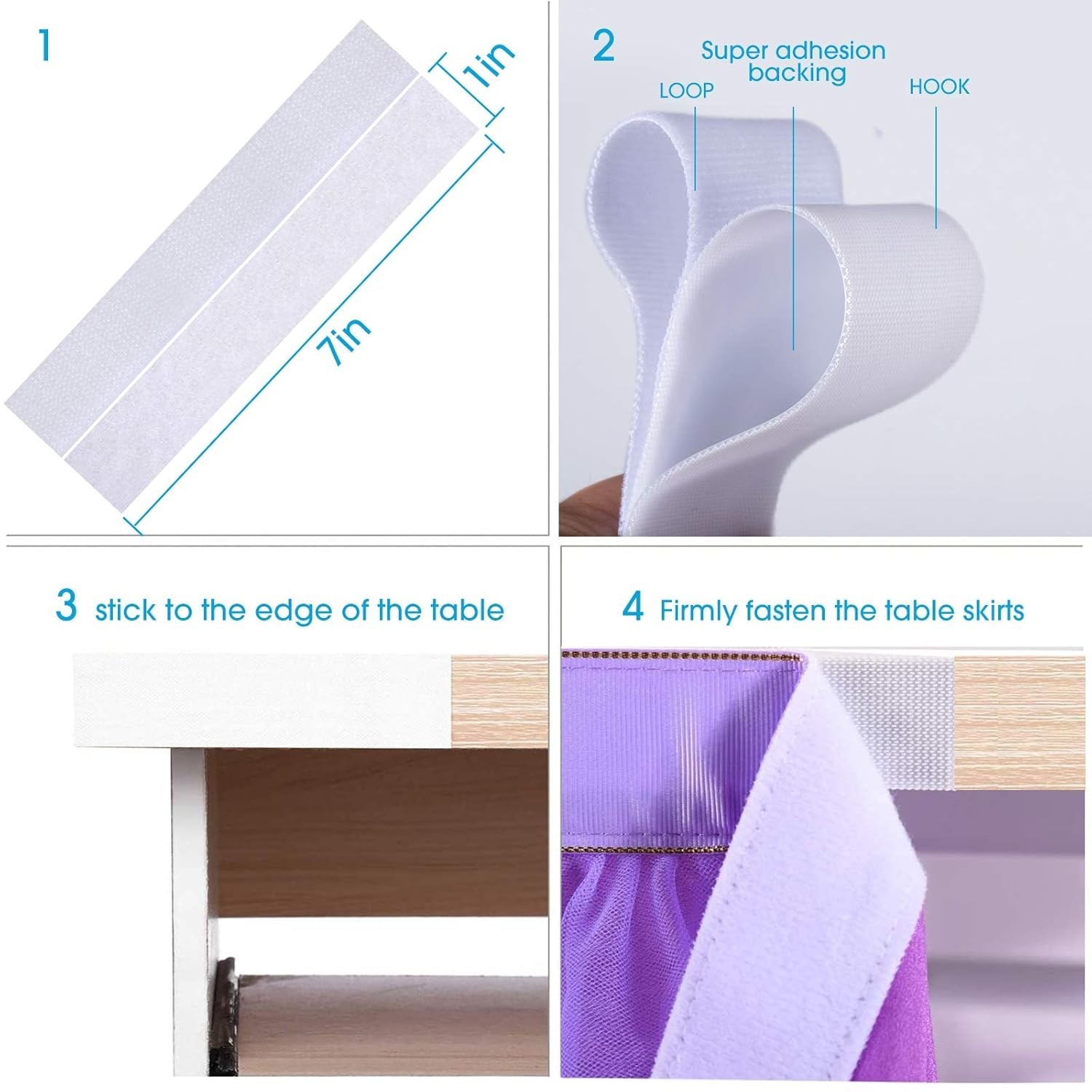 1

1in

7in

2

Super adhesion backing

LOOP

HOOK

3 stick to the edge of the table

4 Firmly fasten the table skirts