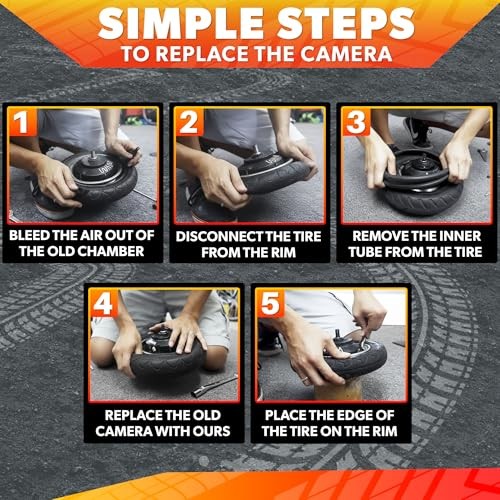 SIMPLE STEPS
TO REPLACE THE CAMERA

1
BLEED THE AIR OUT OF THE OLD CHAMBER

2
DISCONNECT THE TIRE FROM THE RIM

3
REMOVE THE INNER TUBE FROM THE TIRE

4
REPLACE THE OLD CAMERA WITH OURS

5
PLACE THE EDGE OF THE TIRE ON THE RIM