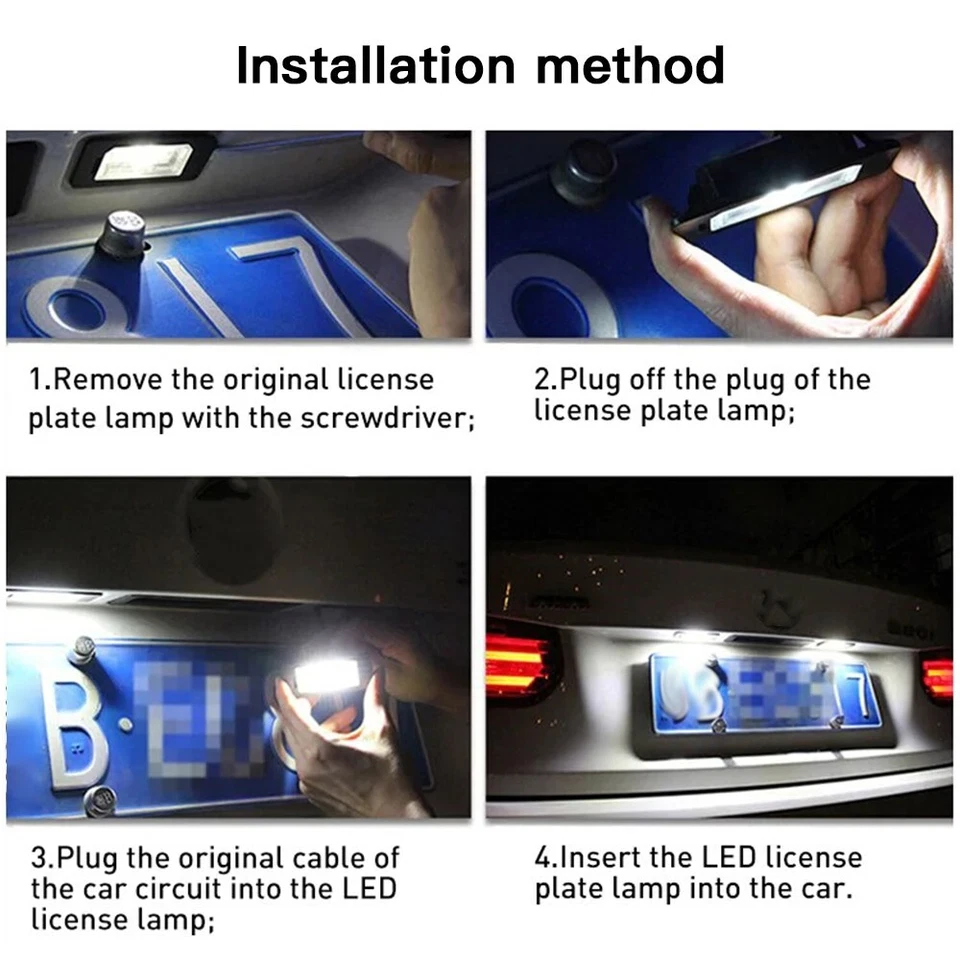 Installation method

1.Remove the original license plate lamp with the screwdriver;

2.Plug off the plug of the license plate lamp;

3.Plug the original cable of the car circuit into the LED license lamp;

4.Insert the LED license plate lamp into the car.