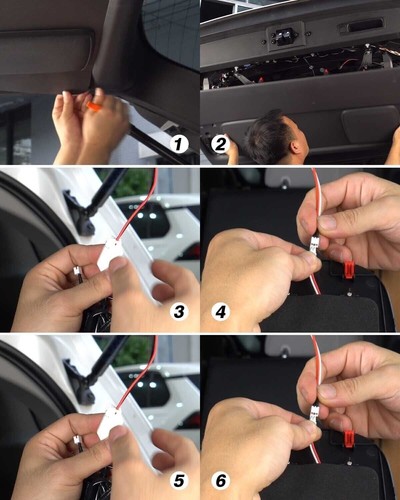 1
2
3
4
5
6