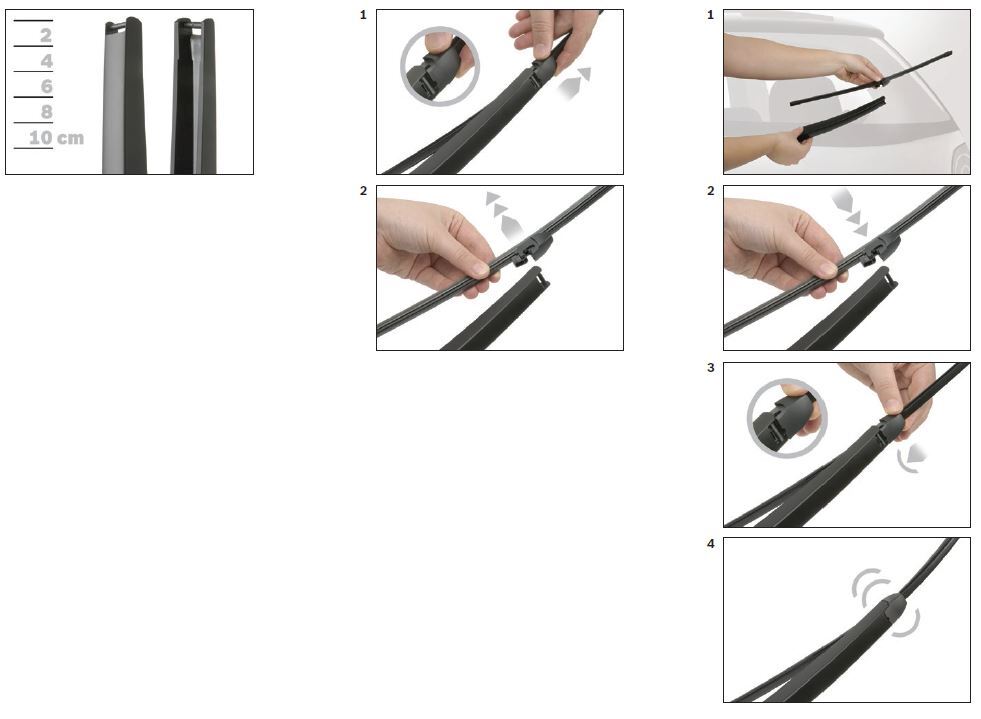 2
4
6
8
10 cm

1

2

1

2

3

4