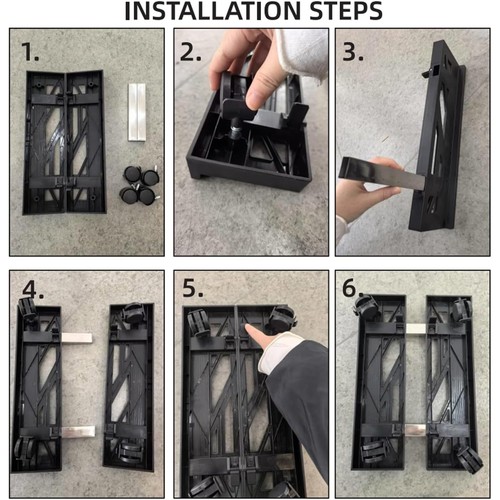 INSTALLATION STEPS

1.

2.

3.

4.

5.

6.