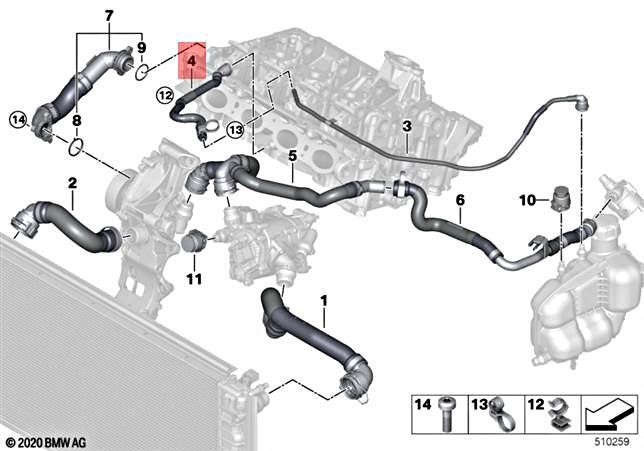 7
9
4
12
14
8
13
3
5
2
6
10
11
1
14
13
12
© 2020 BMW AG
510259