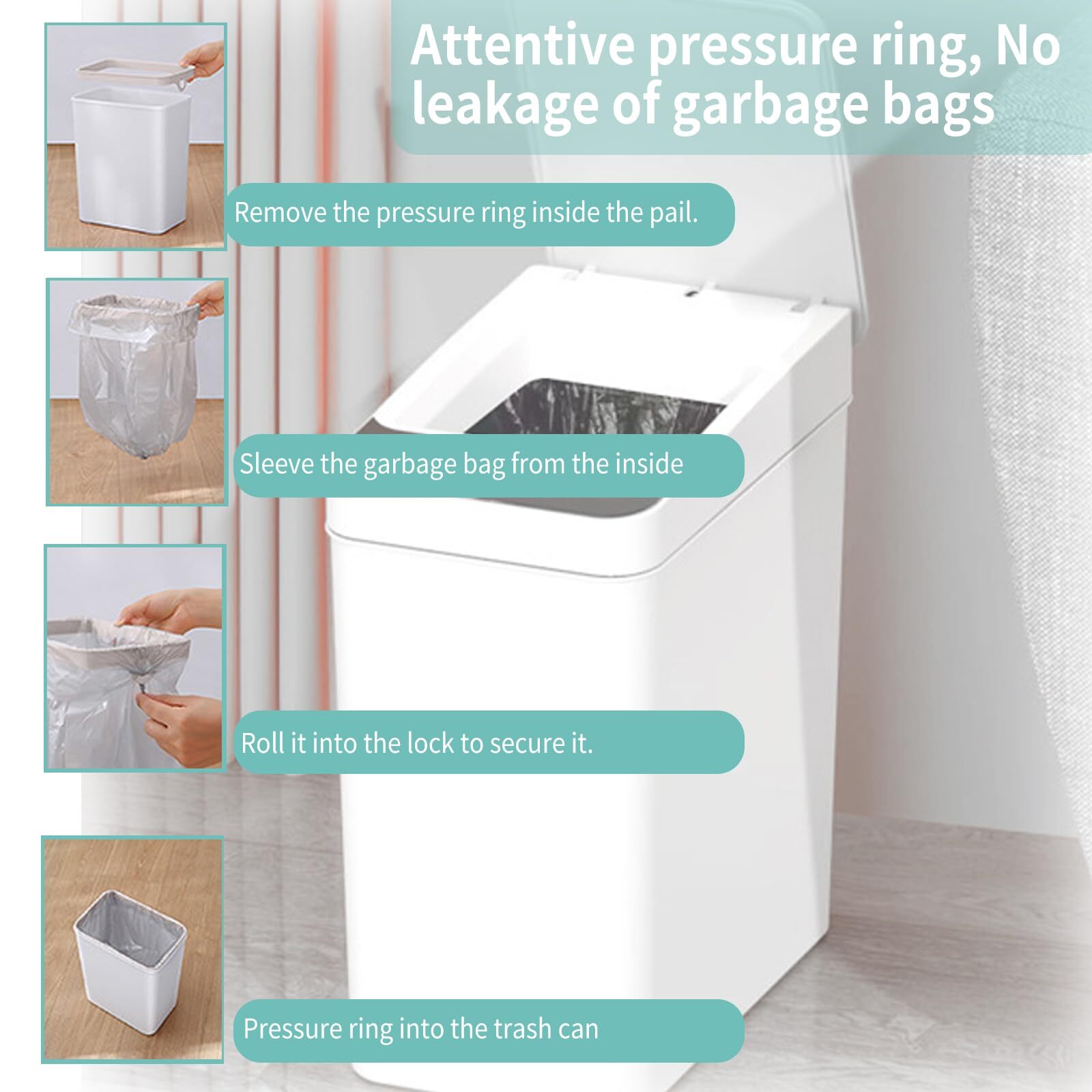 Attentive pressure ring, No leakage of garbage bags

Remove the pressure ring inside the pail.

Sleeve the garbage bag from the inside

Roll it into the lock to secure it.

Pressure ring into the trash can