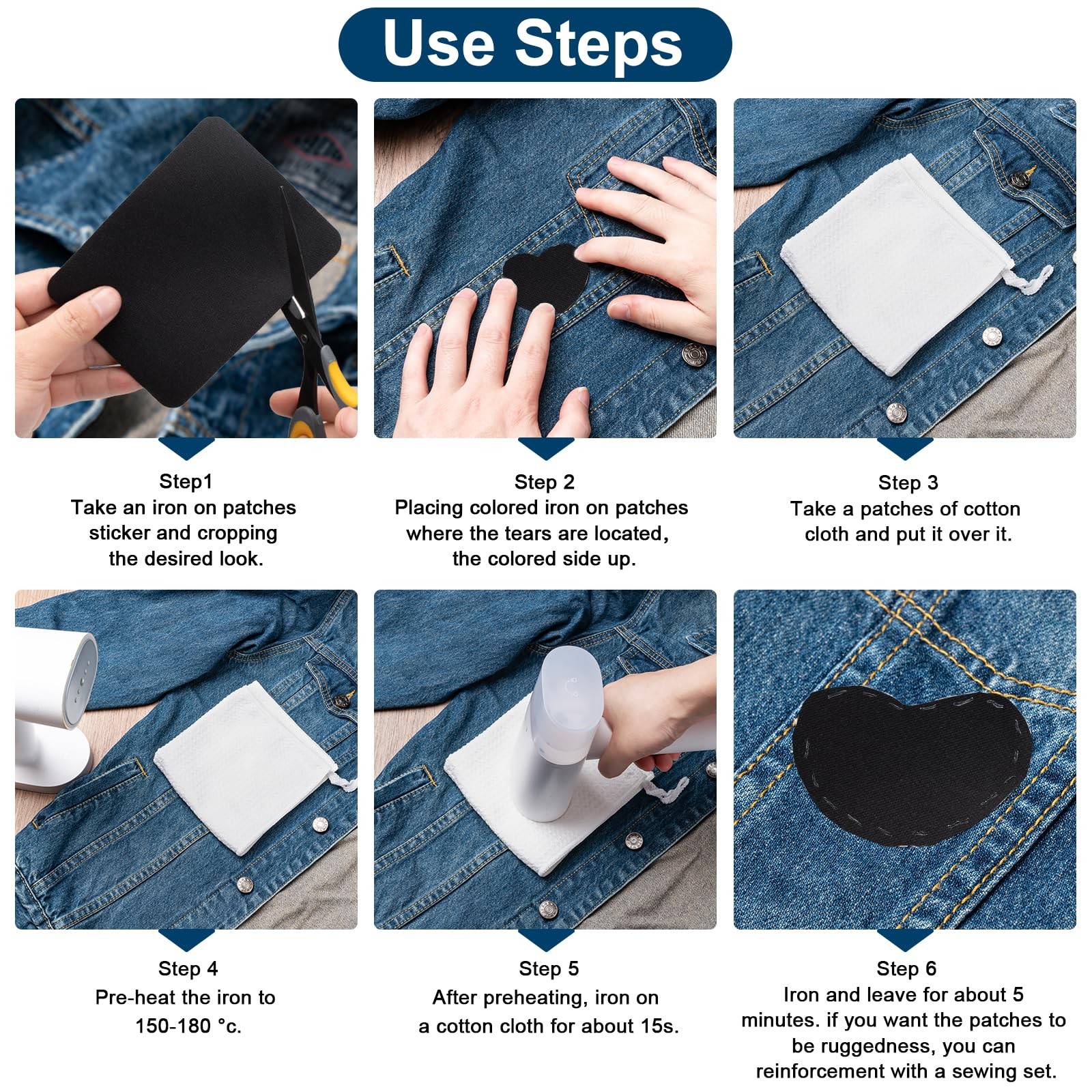 Use Steps

Step1
Take an iron on patches sticker and cropping the desired look.

Step 2
Placing colored iron on patches where the tears are located, the colored side up.

Step 3
Take a patches of cotton cloth and put it over it.

Step 4
Pre-heat the iron to 150-180 °c.

Step 5
After preheating, iron on a cotton cloth for about 15s.

Step 6
Iron and leave for about 5 minutes. if you want the patches to be ruggedness, you can reinforcement with a sewing set.