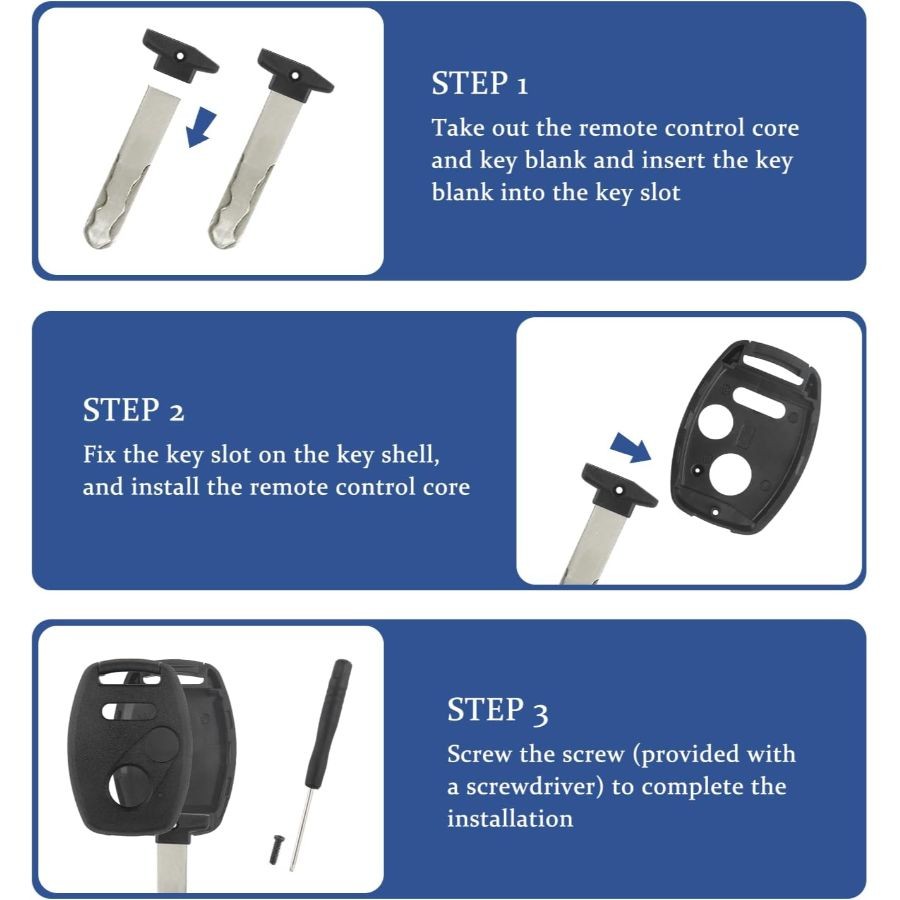 STEP 1
Take out the remote control core and key blank and insert the key blank into the key slot

STEP 2
Fix the key slot on the key shell, and install the remote control core

STEP 3
Screw the screw (provided with a screwdriver) to complete the installation