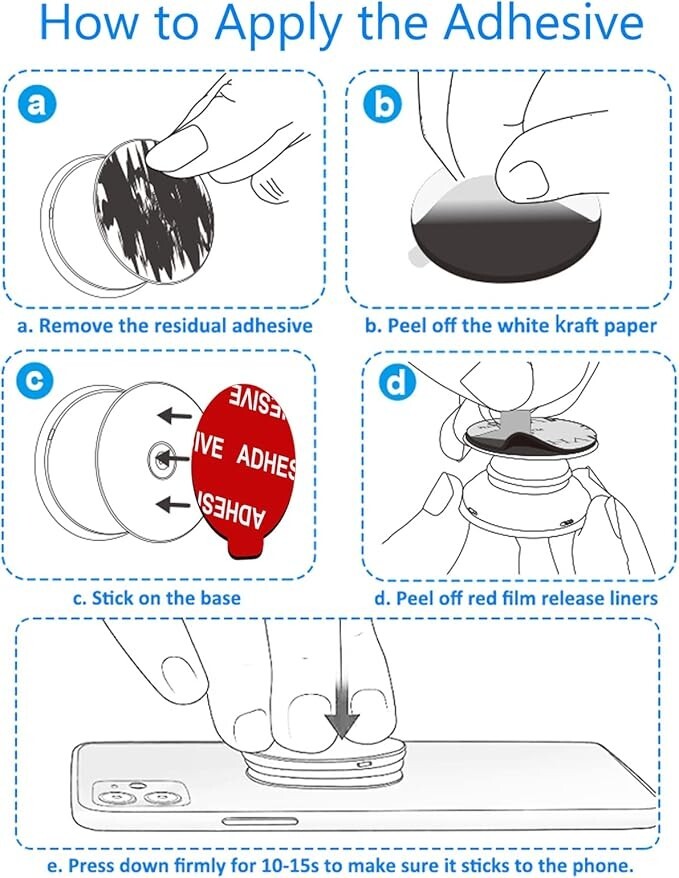 How to Apply the Adhesive

a

a. Remove the residual adhesive

b

b. Peel off the white kraft paper

c

ESIVE
IVE ADHES
ADHESI

c. Stick on the base

d

d. Peel off red film release liners

e. Press down firmly for 10-15s to make sure it sticks to the phone.