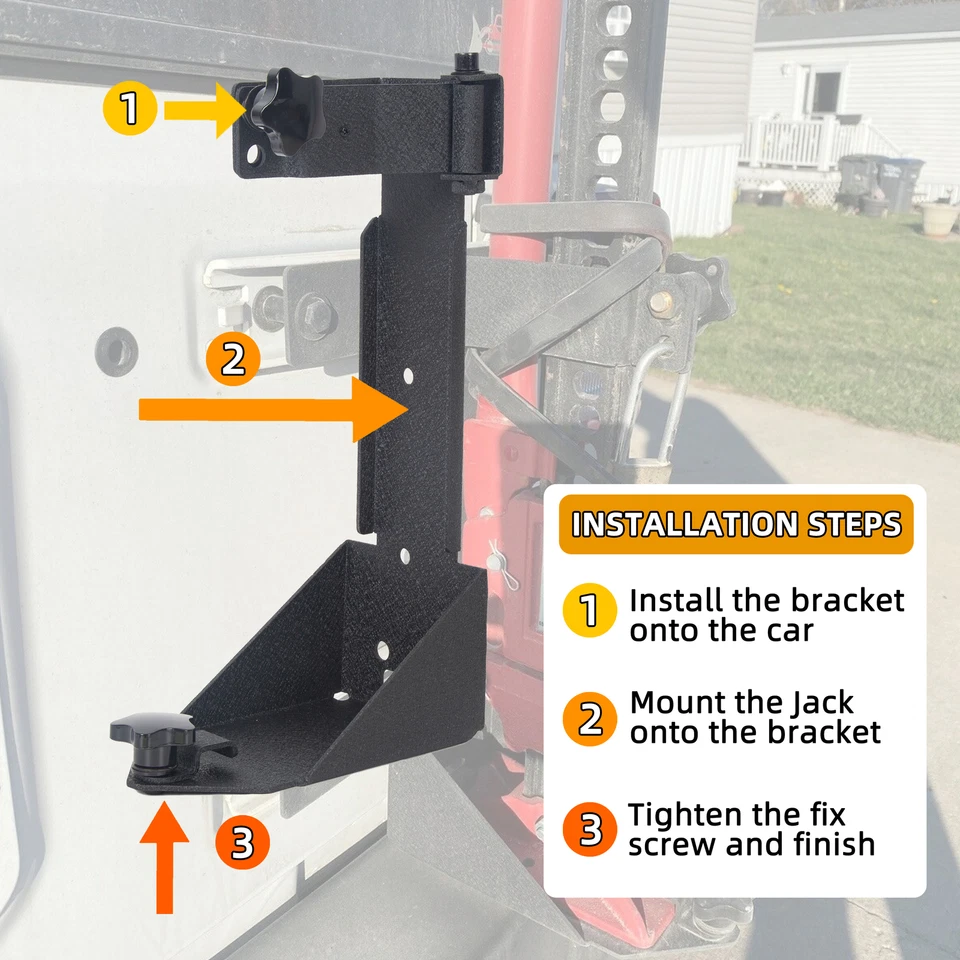 1

2

3

INSTALLATION STEPS

1 Install the bracket onto the car

2 Mount the Jack onto the bracket

3 Tighten the fix screw and finish