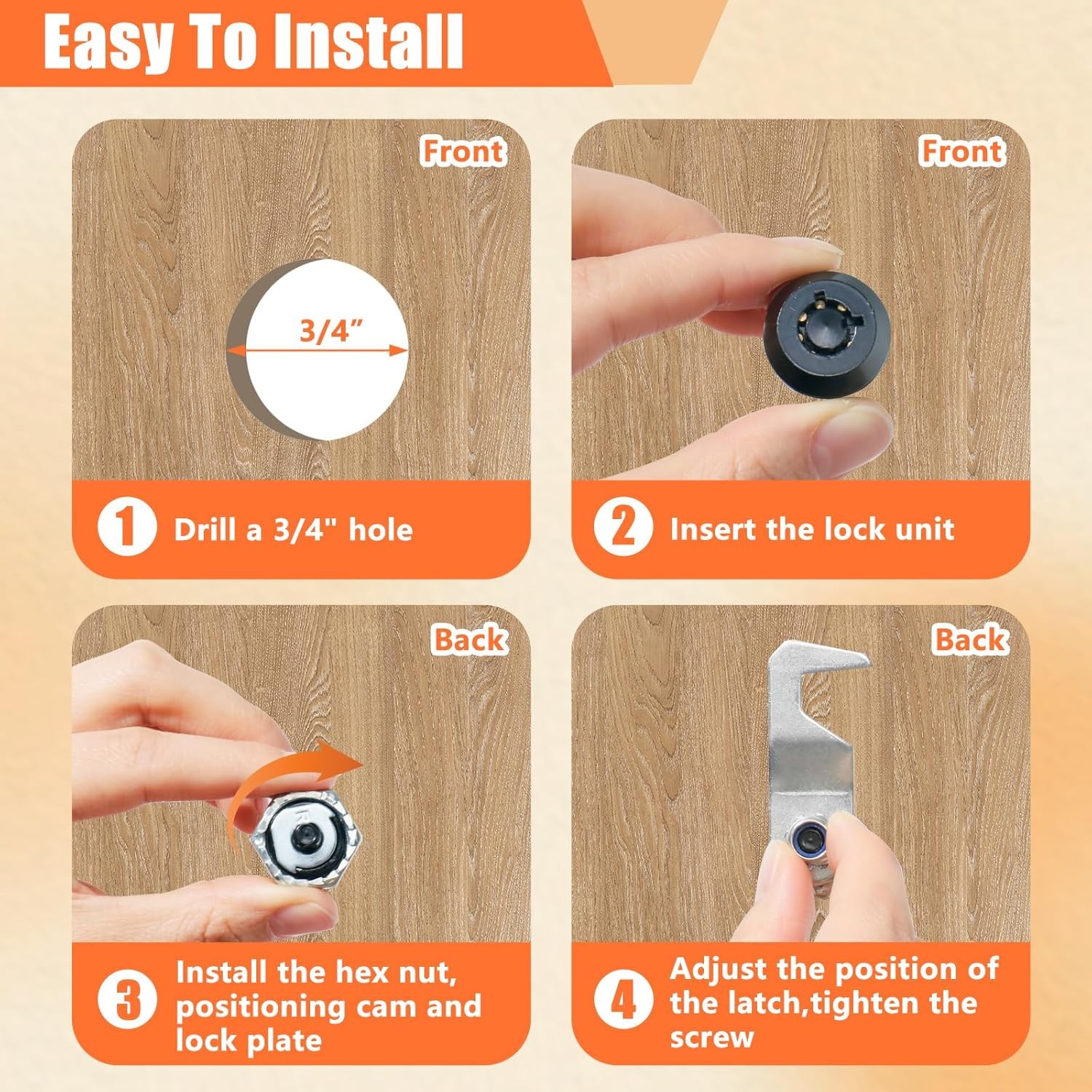 Easy To Install

Front

3/4”

1 Drill a 3/4" hole

Front

2 Insert the lock unit

Back

3 Install the hex nut, positioning cam and lock plate

Back

4 Adjust the position of the latch,tighten the screw