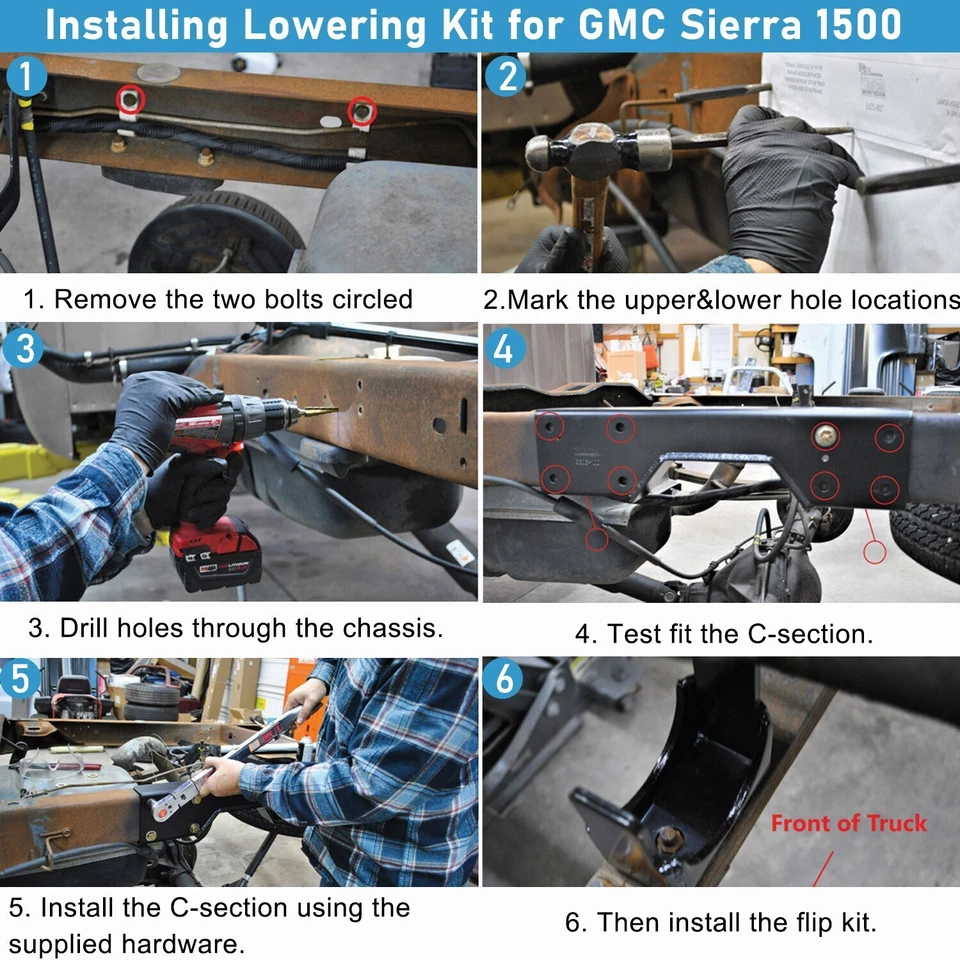 Installing Lowering Kit for GMC Sierra 1500

1

1. Remove the two bolts circled

2

2.Mark the upper&lower hole locations

3

3. Drill holes through the chassis.

4

4. Test fit the C-section.

5

5. Install the C-section using the supplied hardware.

6

Front of Truck

6. Then install the flip kit.