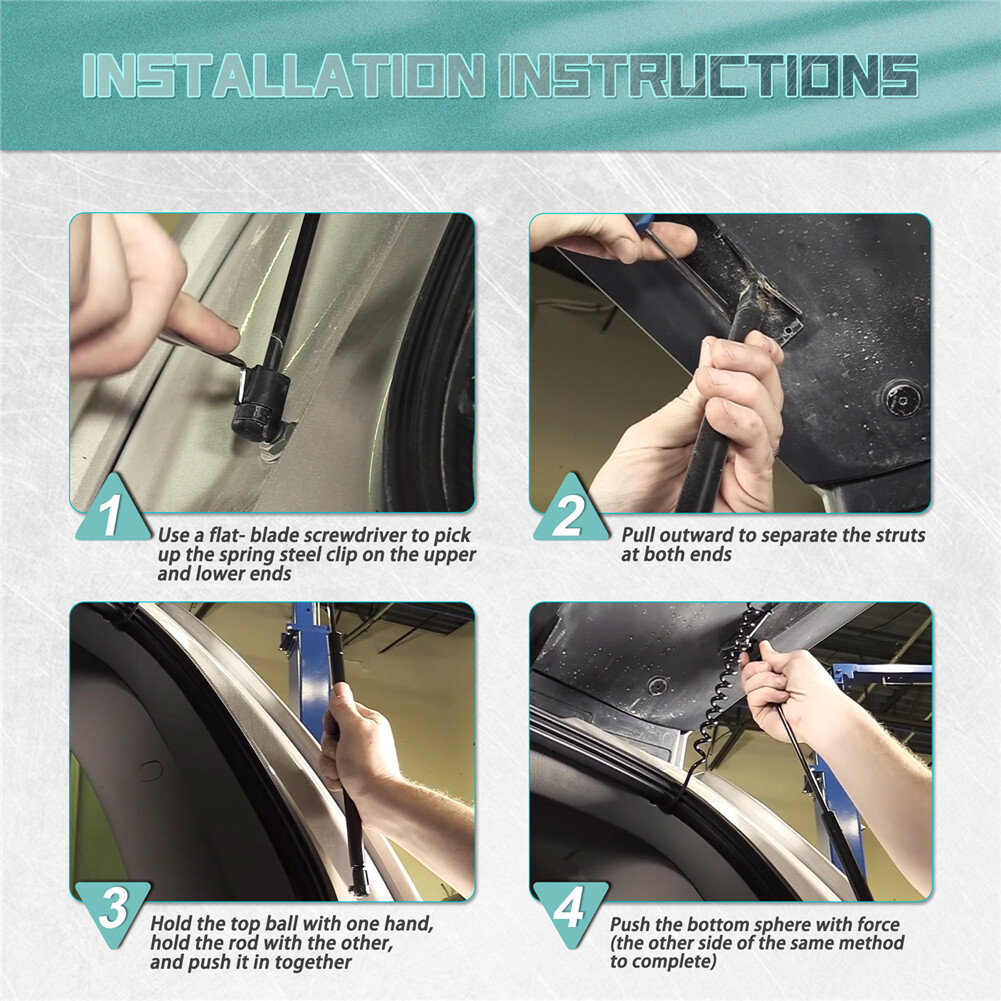 INSTALLATION INSTRUCTIONS

1
Use a flat- blade screwdriver to pick up the spring steel clip on the upper and lower ends

2
Pull outward to separate the struts at both ends

3
Hold the top ball with one hand, hold the rod with the other, and push it in together

4
Push the bottom sphere with force (the other side of the same method to complete)