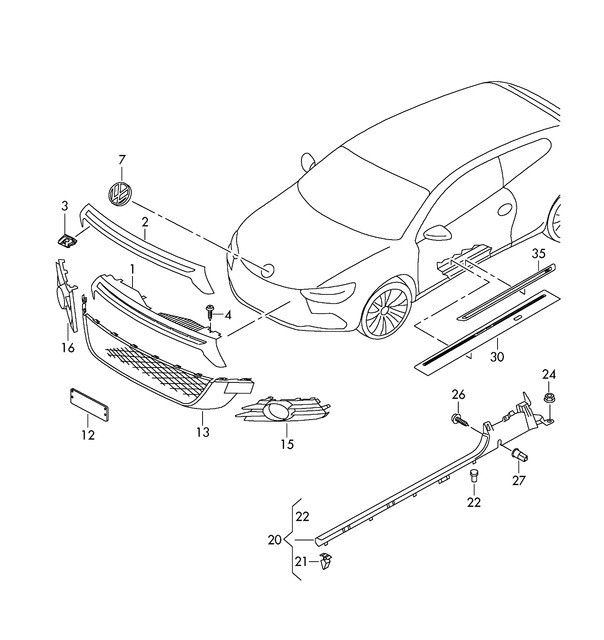 7

3

2

1

4

16

12

13

15

35

30

24

26

27

22

22

20

21