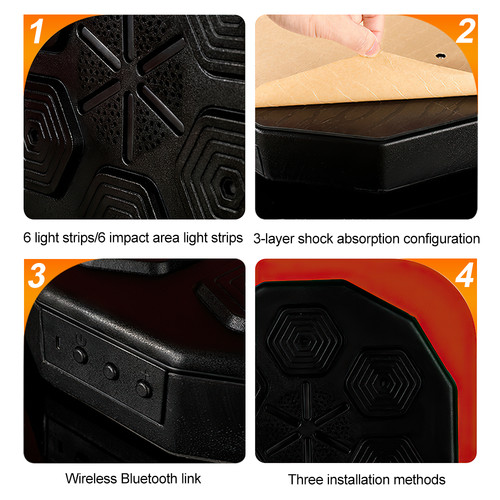 1

6 light strips/6 impact area light strips

2

3-layer shock absorption configuration

3

Wireless Bluetooth link

4

Three installation methods