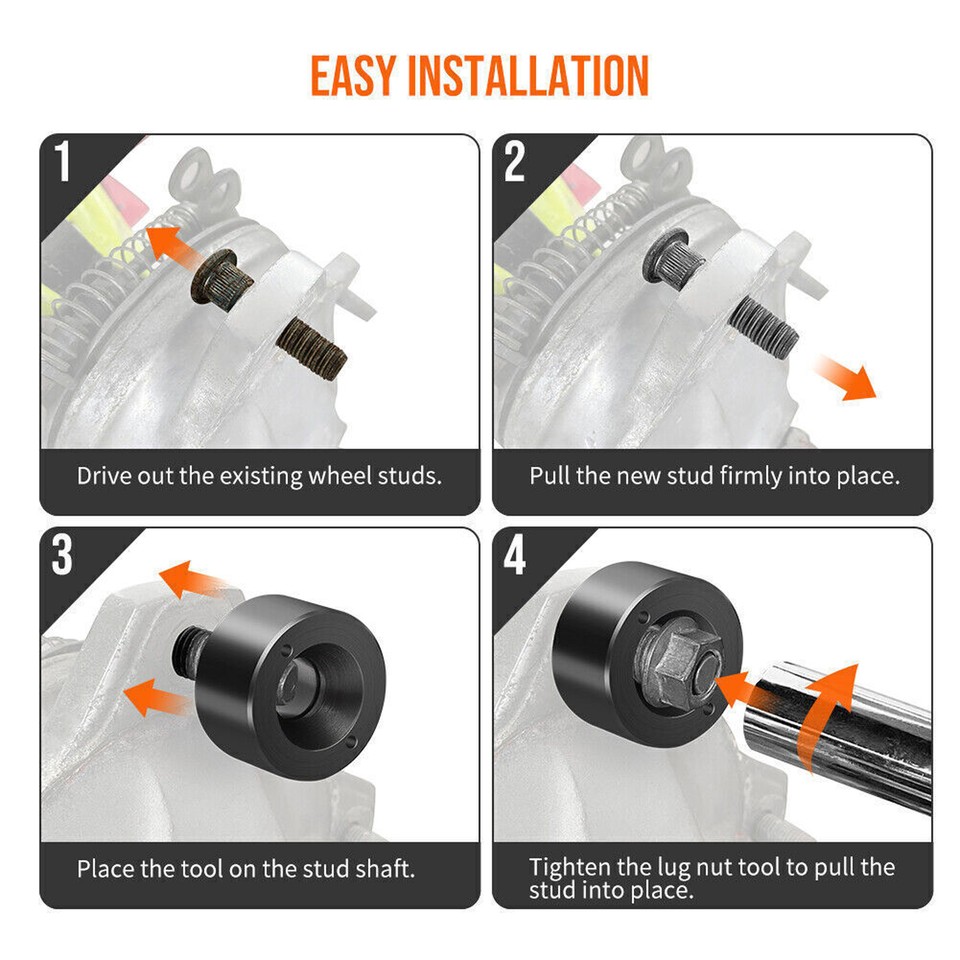 EASY INSTALLATION

1

Drive out the existing wheel studs.

2

Pull the new stud firmly into place.

3

Place the tool on the stud shaft.

4

Tighten the lug nut tool to pull the stud into place.