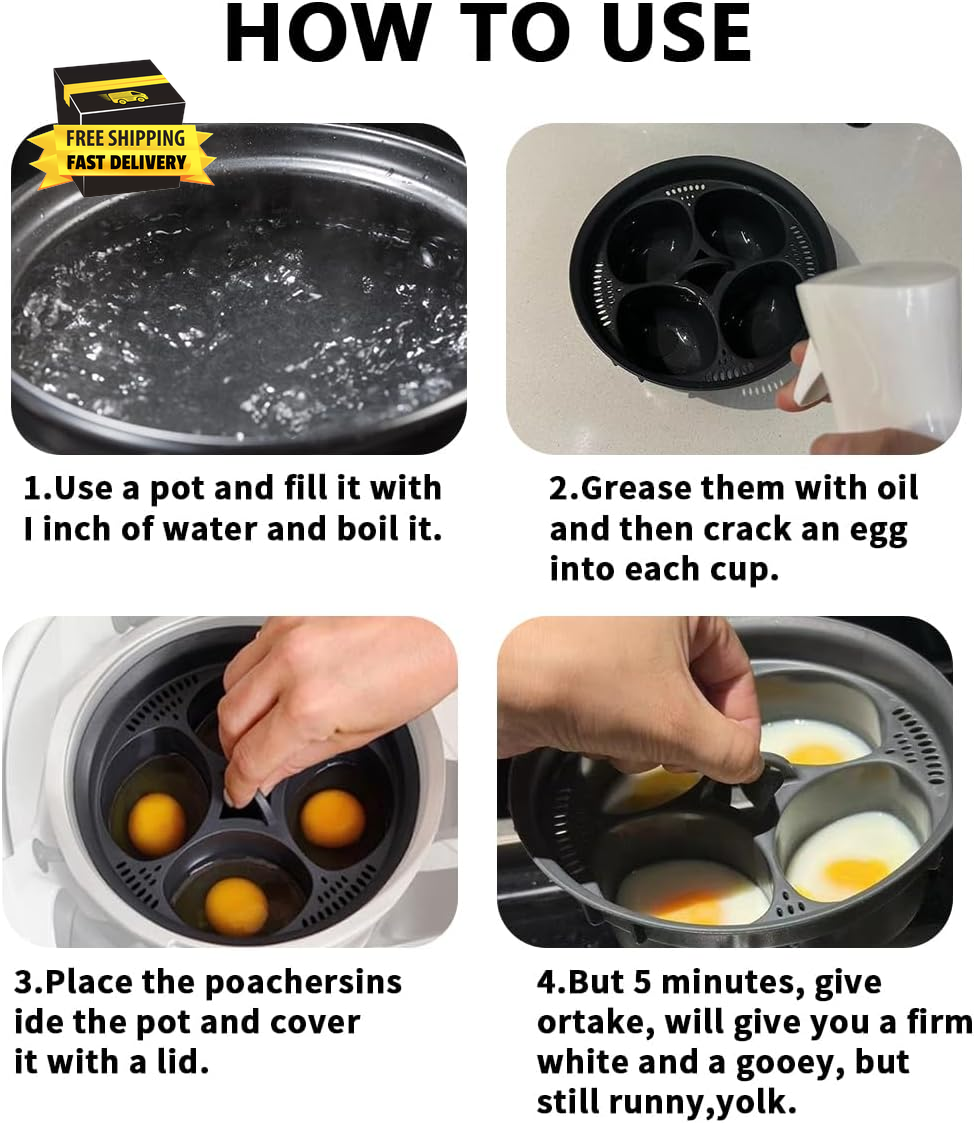 HOW TO USE

FREE SHIPPING
FAST DELIVERY

1.Use a pot and fill it with I inch of water and boil it.

2.Grease them with oil and then crack an egg into each cup.

3.Place the poachersins ide the pot and cover it with a lid.

4.But 5 minutes, give ortake, will give you a firm white and a gooey, but still runny,yolk.