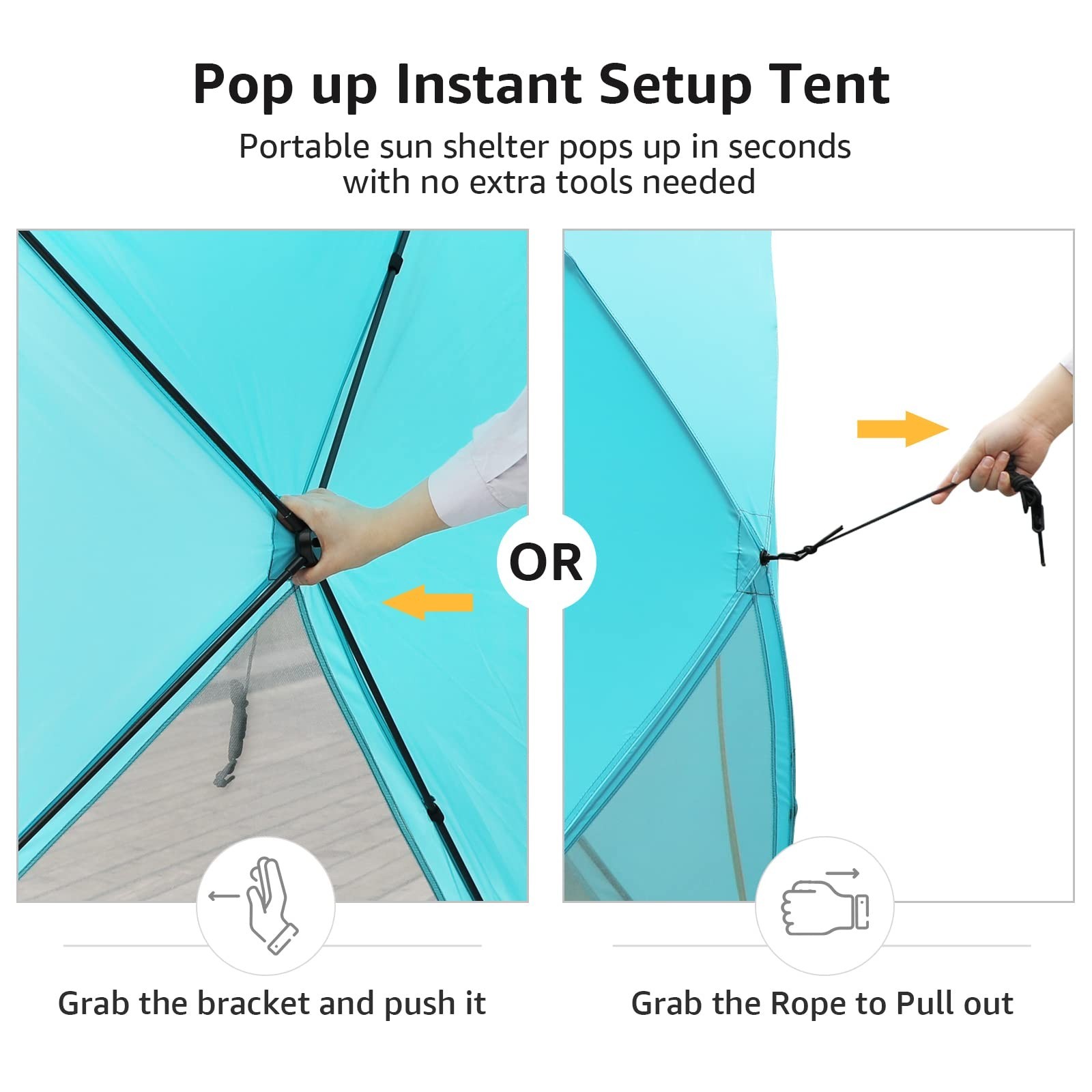 Pop up Instant Setup Tent

Portable sun shelter pops up in seconds with no extra tools needed

OR

Grab the bracket and push it

Grab the Rope to Pull out