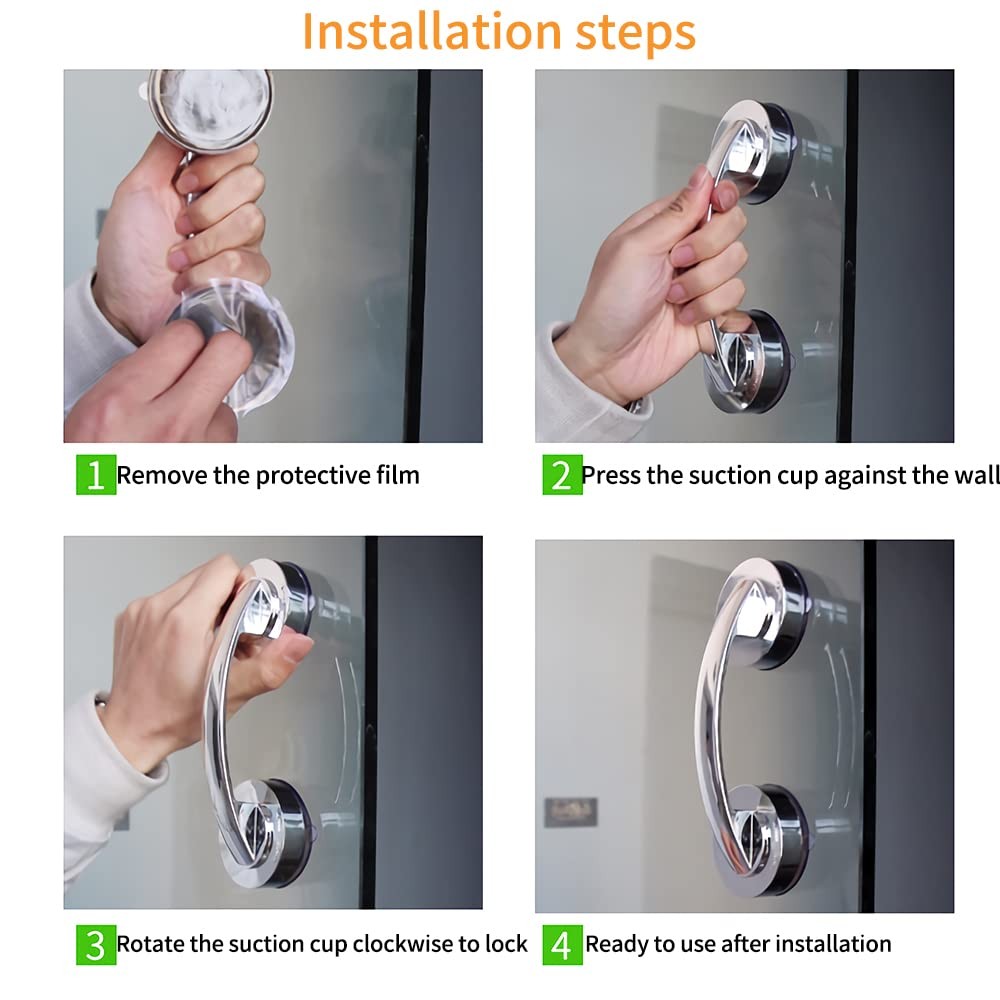 Installation steps

1 Remove the protective film

2 Press the suction cup against the wall

3 Rotate the suction cup clockwise to lock

4 Ready to use after installation