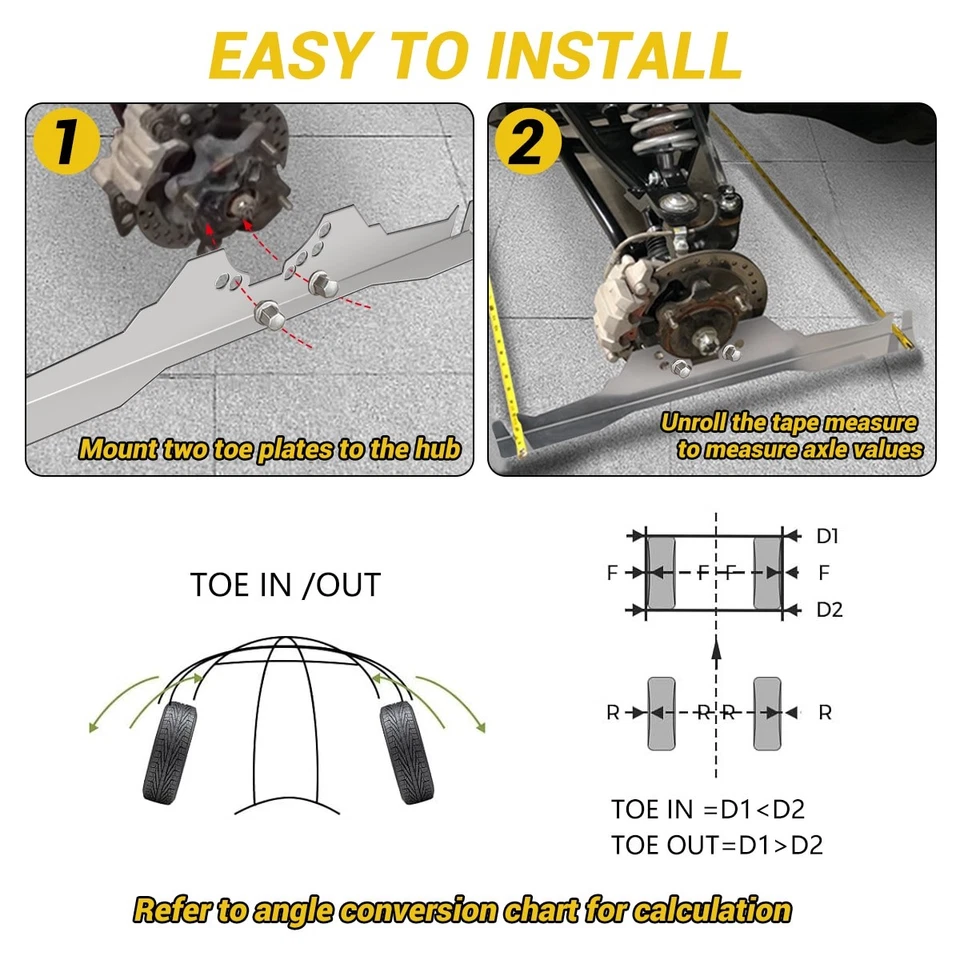 EASY TO INSTALL

1

Mount two toe plates to the hub

2

Unroll the tape measure to measure axle values

TOE IN /OUT

D1
F F F F
D2

R R R R

TOE IN =D1<D2
TOE OUT=D1>D2

Refer to angle conversion chart for calculation