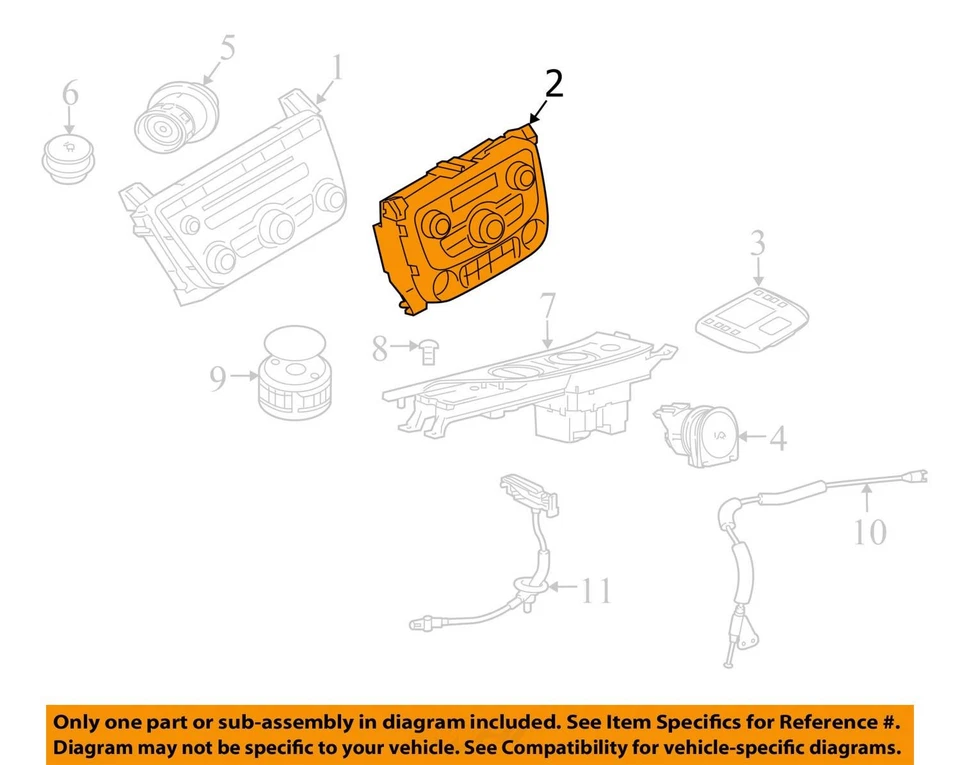 6
5
1
2
3
7
8
9
4
10
11

Only one part or sub-assembly in diagram included. See Item Specifics for Reference #.
Diagram may not be specific to your vehicle. See Compatibility for vehicle-specific diagrams.