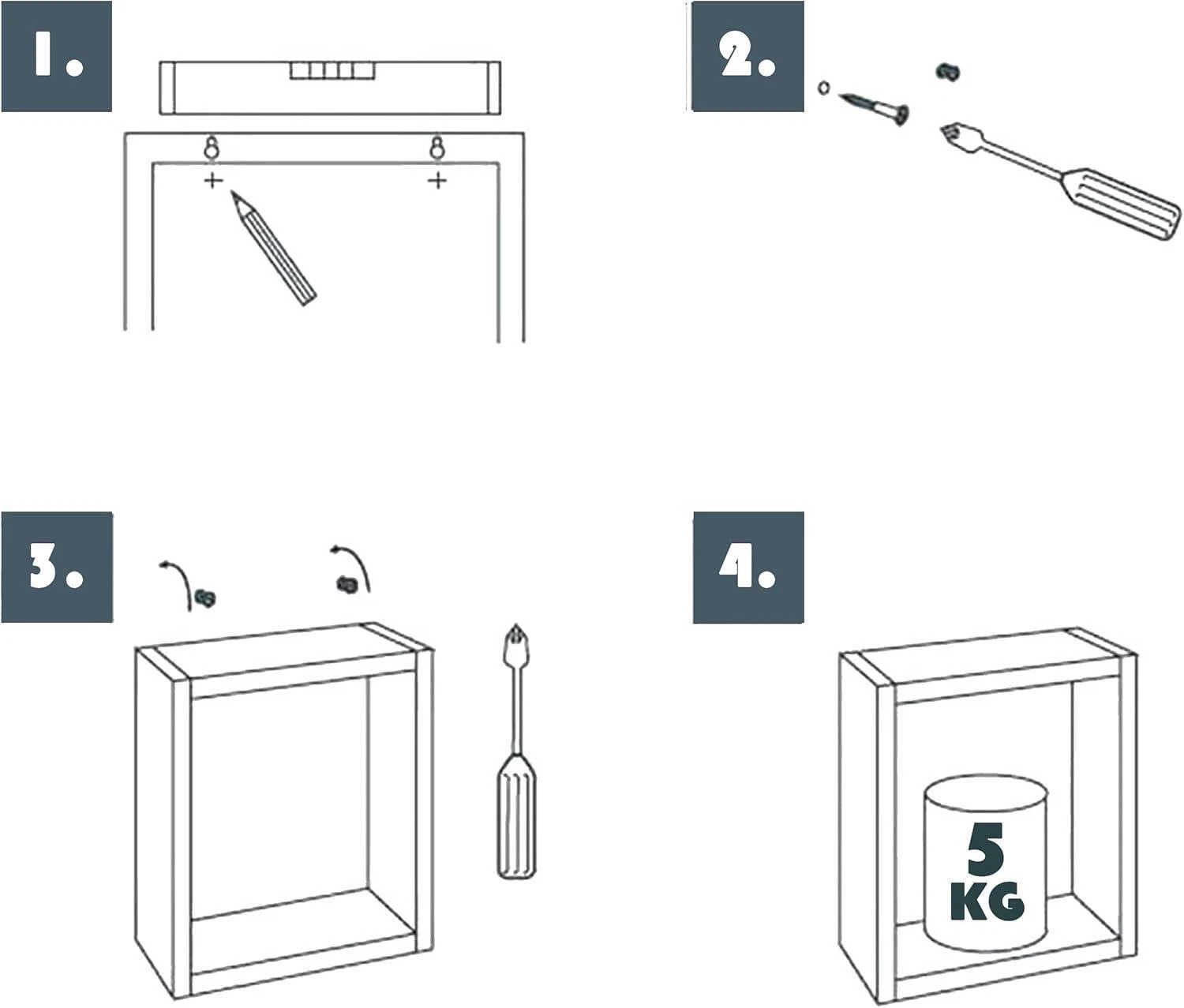 1.

2.

3.

4.

5
KG