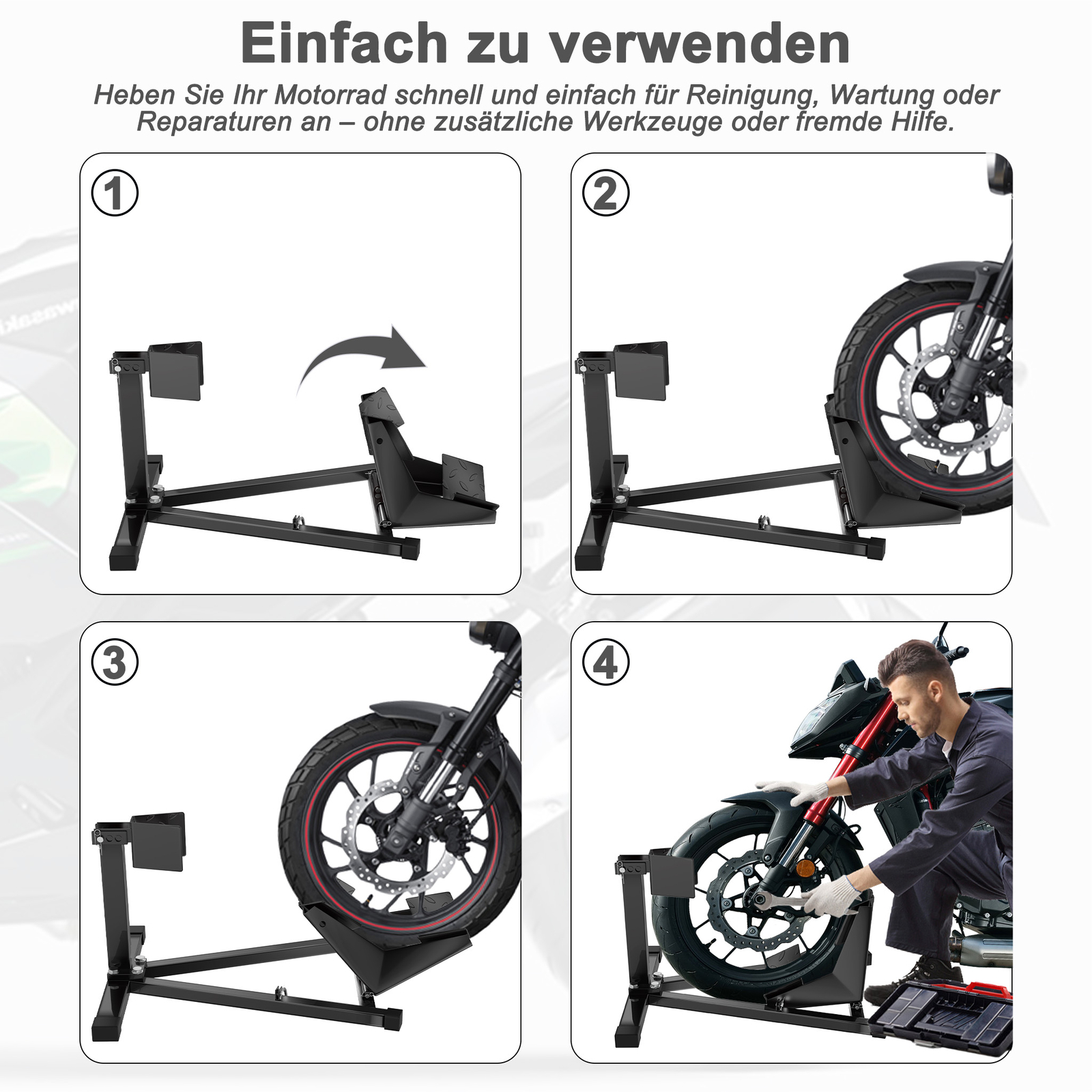 Einfach zu verwenden

Heben Sie Ihr Motorrad schnell und einfach für Reinigung, Wartung oder Reparaturen an – ohne zusätzliche Werkzeuge oder fremde Hilfe.

1

2

3

4