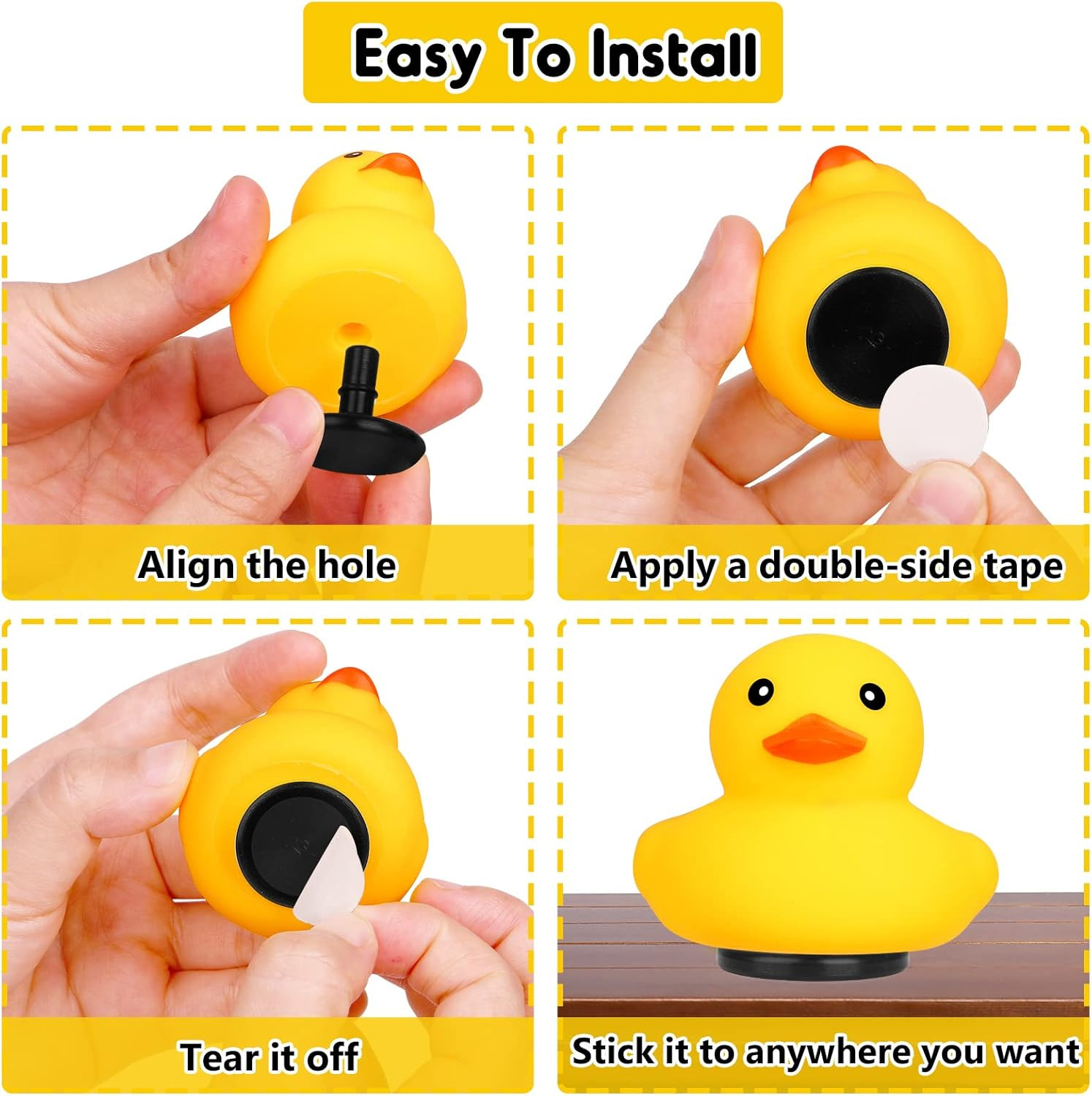 Easy To Install

Align the hole

Apply a double-side tape

Tear it off

Stick it to anywhere you want