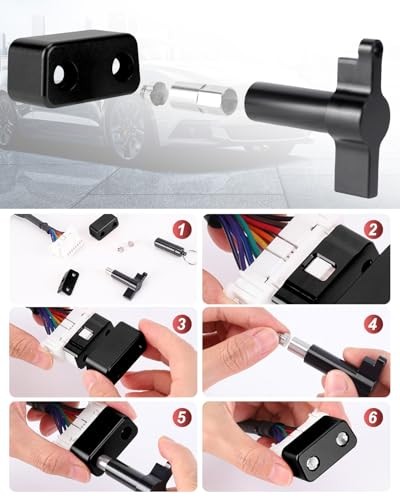 1

2

3

4

5

6