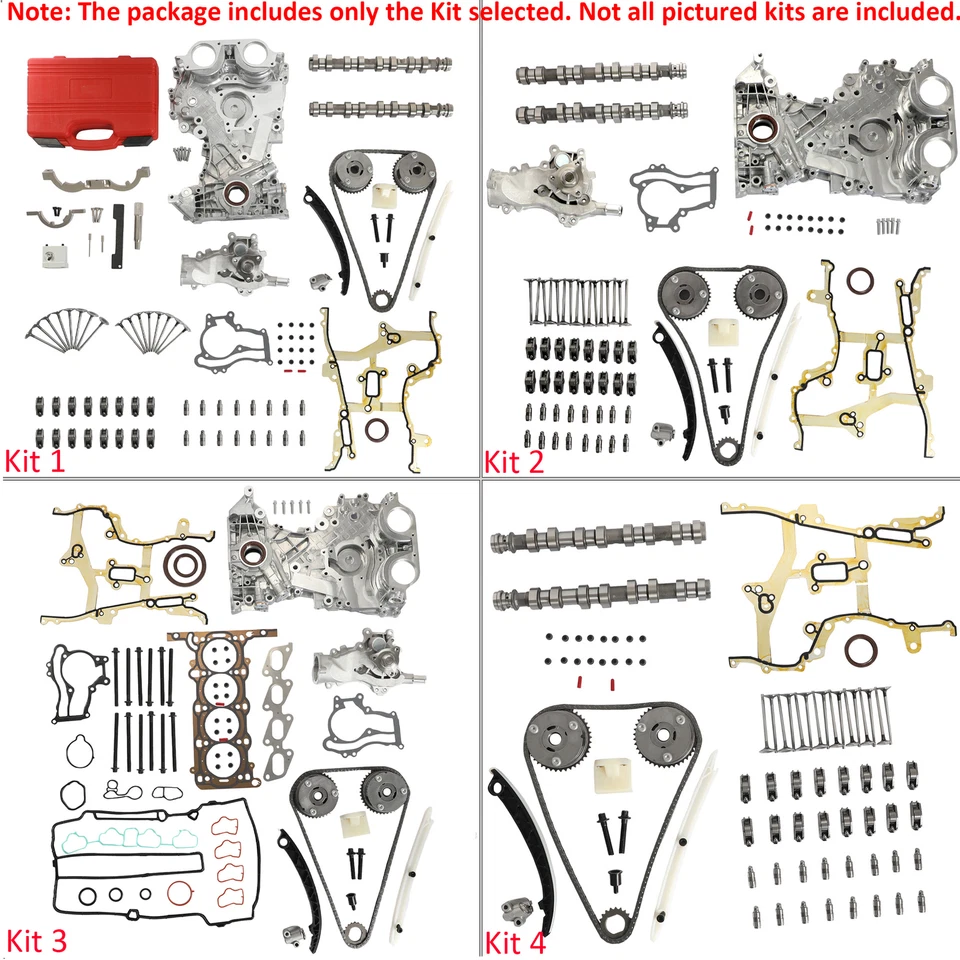 Note: The package includes only the Kit selected. Not all pictured kits are included.

Kit 1

Kit 2

Kit 3

Kit 4