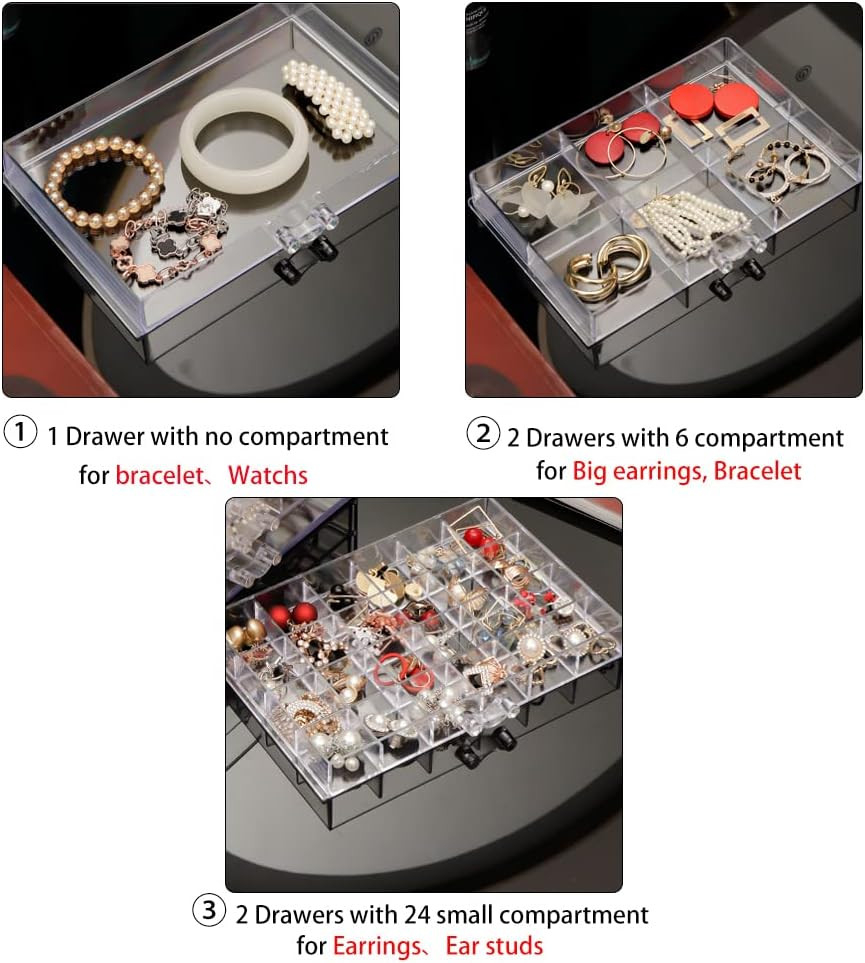 ① 1 Drawer with no compartment
for bracelet、Watchs

② 2 Drawers with 6 compartment
for Big earrings, Bracelet

③ 2 Drawers with 24 small compartment
for Earrings、Ear studs