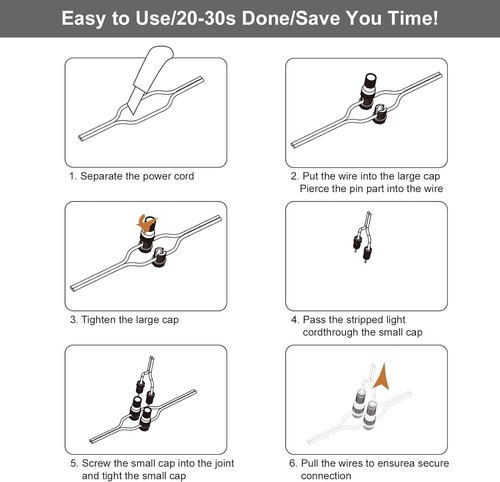 Easy to Use/20-30s Done/Save You Time!

1. Separate the power cord

2. Put the wire into the large cap
Pierce the pin part into the wire

3. Tighten the large cap

4. Pass the stripped light cordthrough the small cap

5. Screw the small cap into the joint and tight the small cap

6. Pull the wires to ensurea secure connection