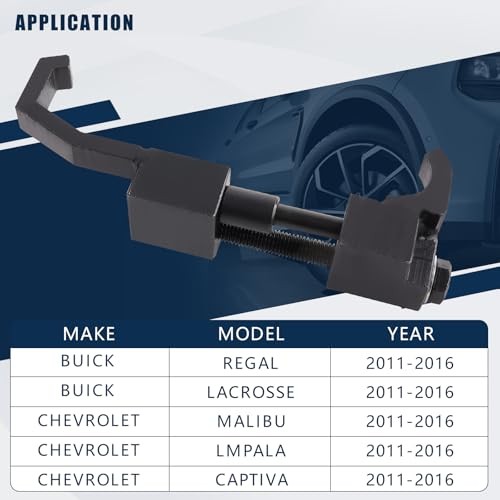 APPLICATION

| MAKE | MODEL | YEAR |
|---|---|---|
| BUICK | REGAL | 2011-2016 |
| BUICK | LACROSSE | 2011-2016 |
| CHEVROLET | MALIBU | 2011-2016 |
| CHEVROLET | LMPALA | 2011-2016 |
| CHEVROLET | CAPTIVA | 2011-2016 |