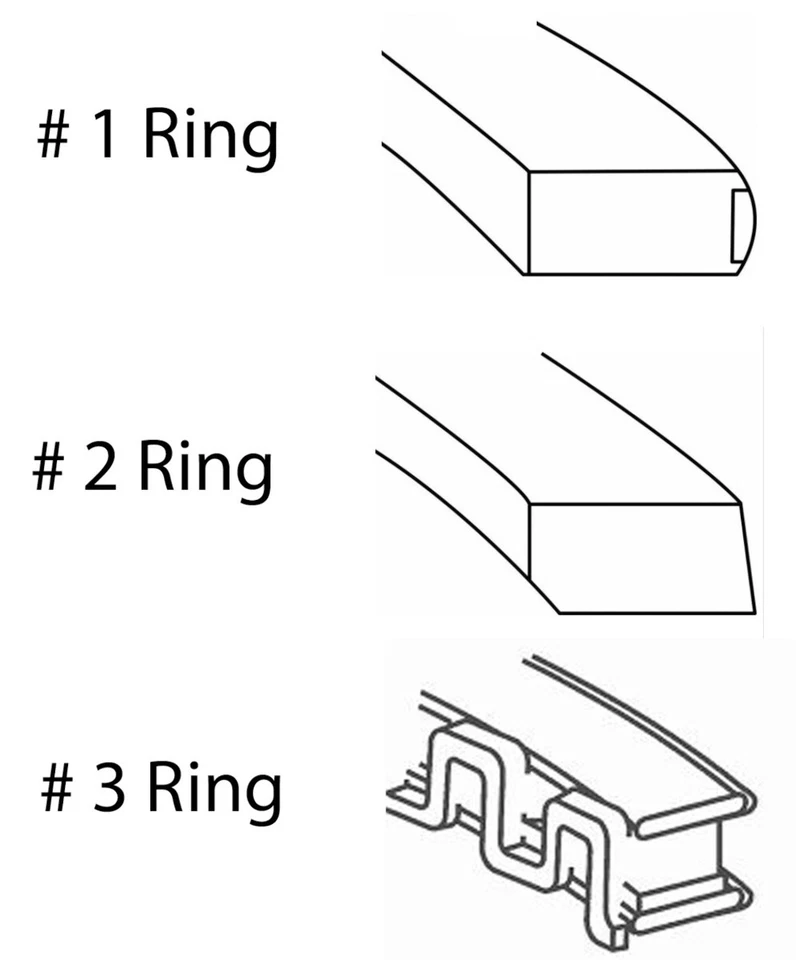 # 1 Ring

# 2 Ring

# 3 Ring