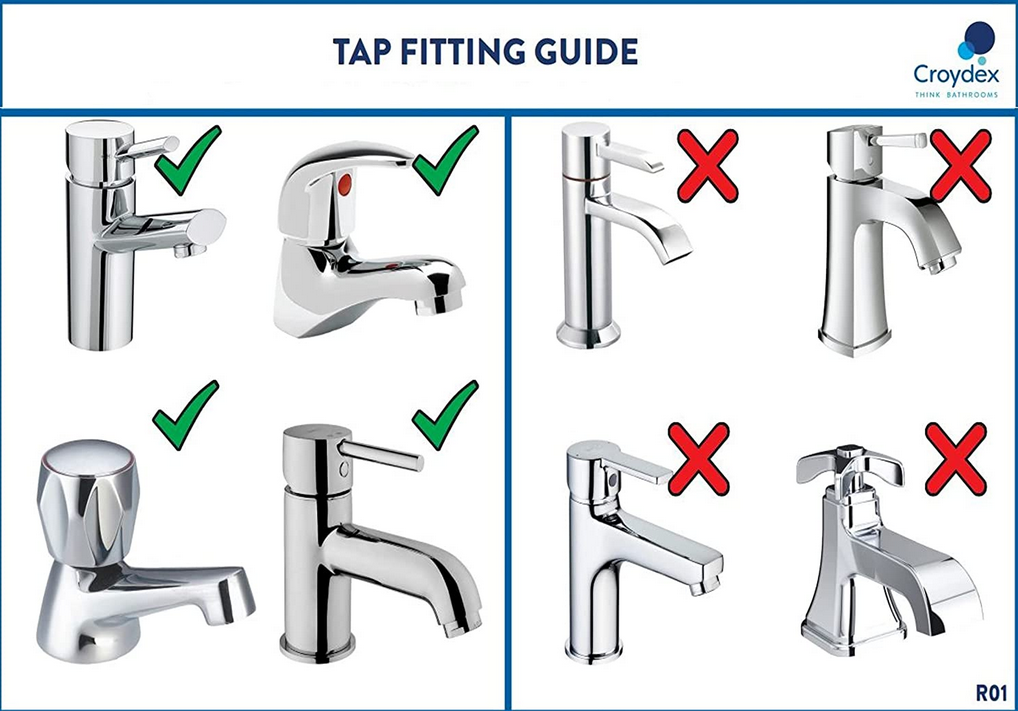 TAP FITTING GUIDE

Croydex
THINK BATHROOMS

R01