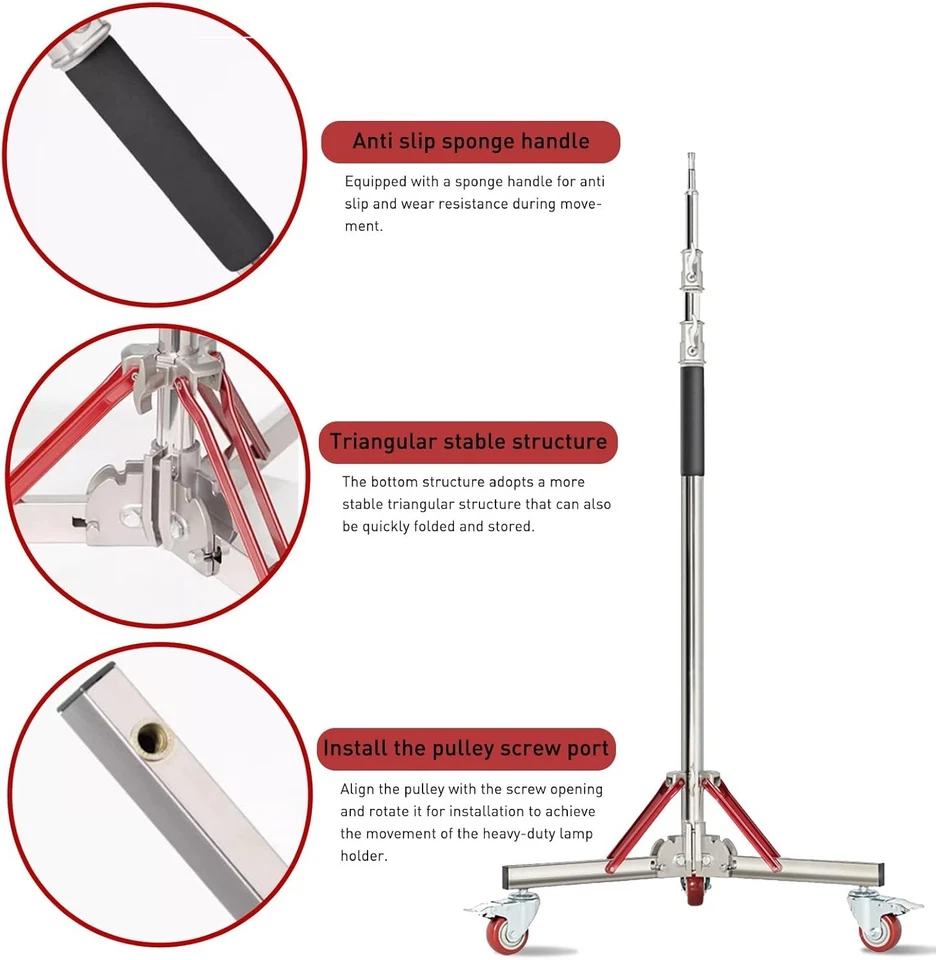 Anti slip sponge handle

Equipped with a sponge handle for anti slip and wear resistance during movement.

Triangular stable structure

The bottom structure adopts a more stable triangular structure that can also be quickly folded and stored.

Install the pulley screw port

Align the pulley with the screw opening and rotate it for installation to achieve the movement of the heavy-duty lamp holder.