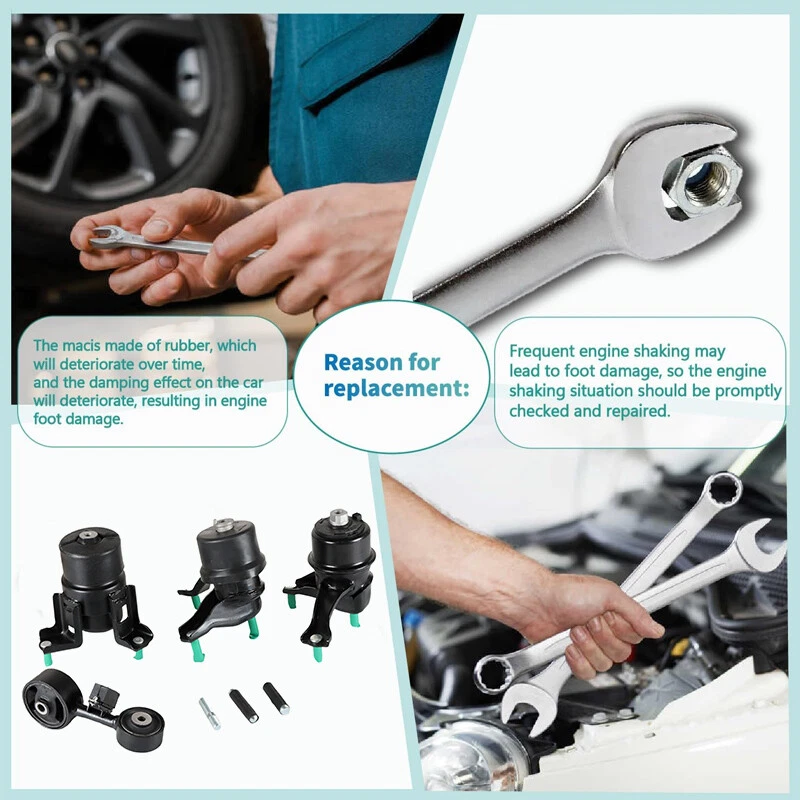 The macis made of rubber, which will deteriorate over time, and the damping effect on the car will deteriorate, resulting in engine foot damage.

Reason for replacement:

Frequent engine shaking may lead to foot damage, so the engine shaking situation should be promptly checked and repaired.